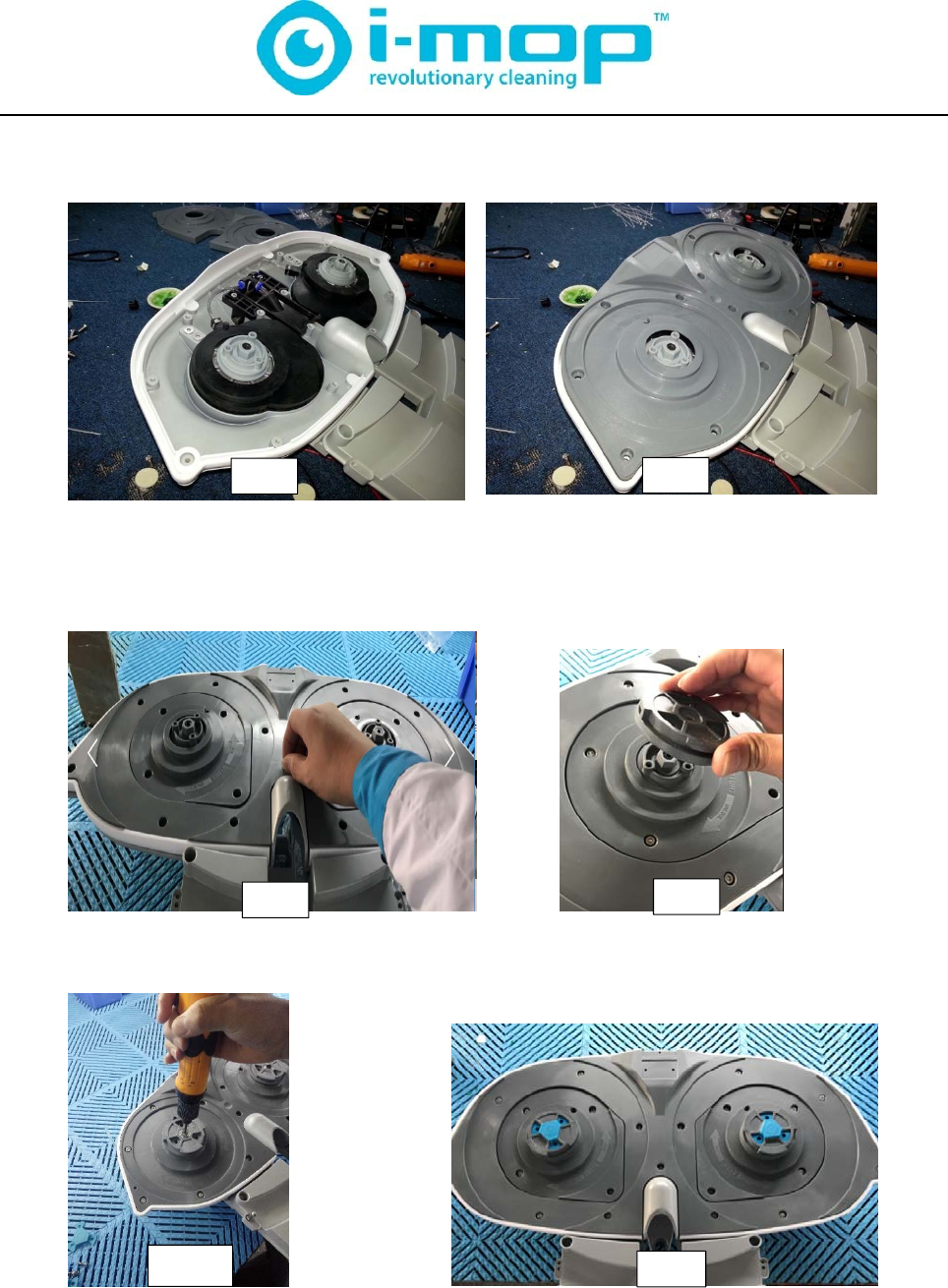 i-mop™
revolutionary cleaning