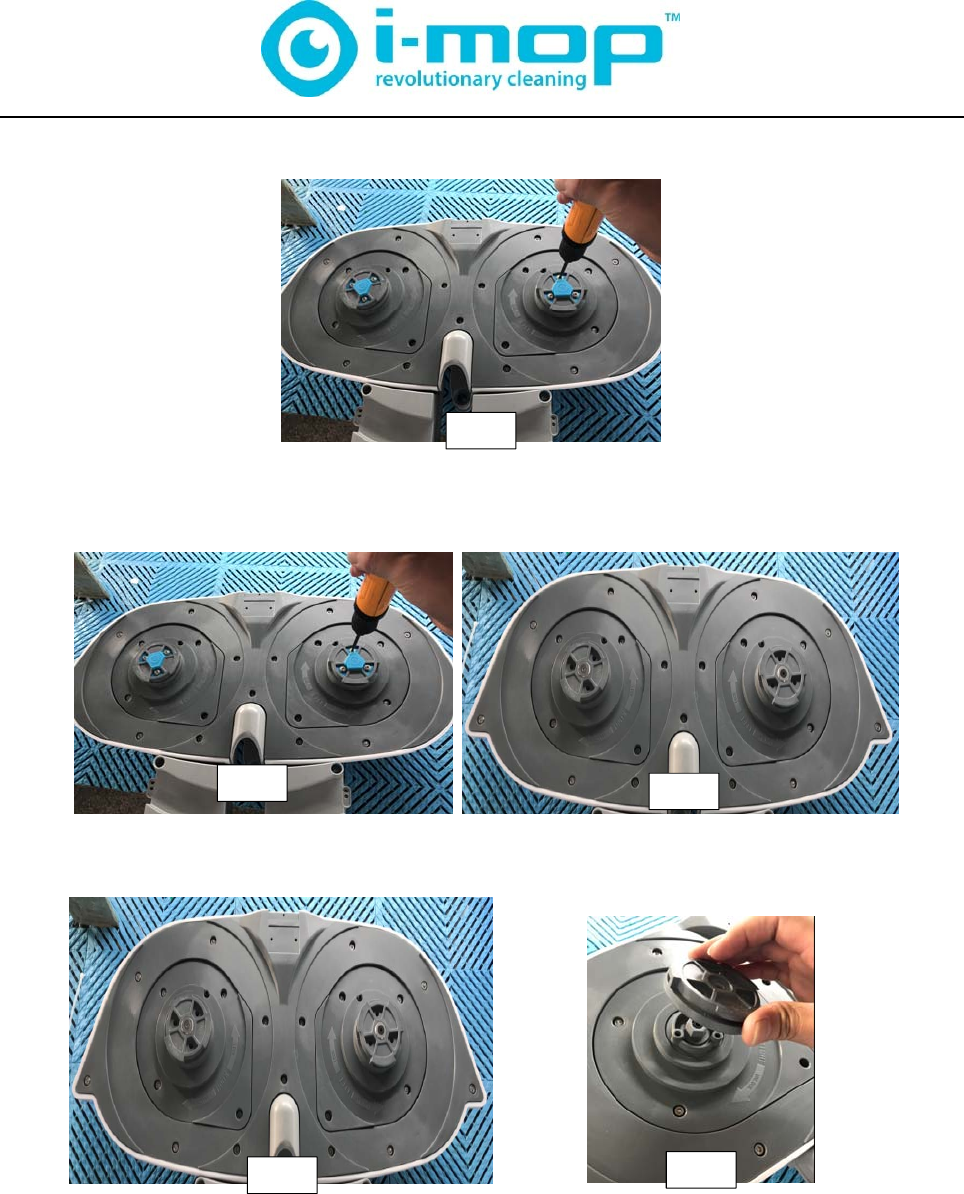 i-mop™
revolutionary cleaning