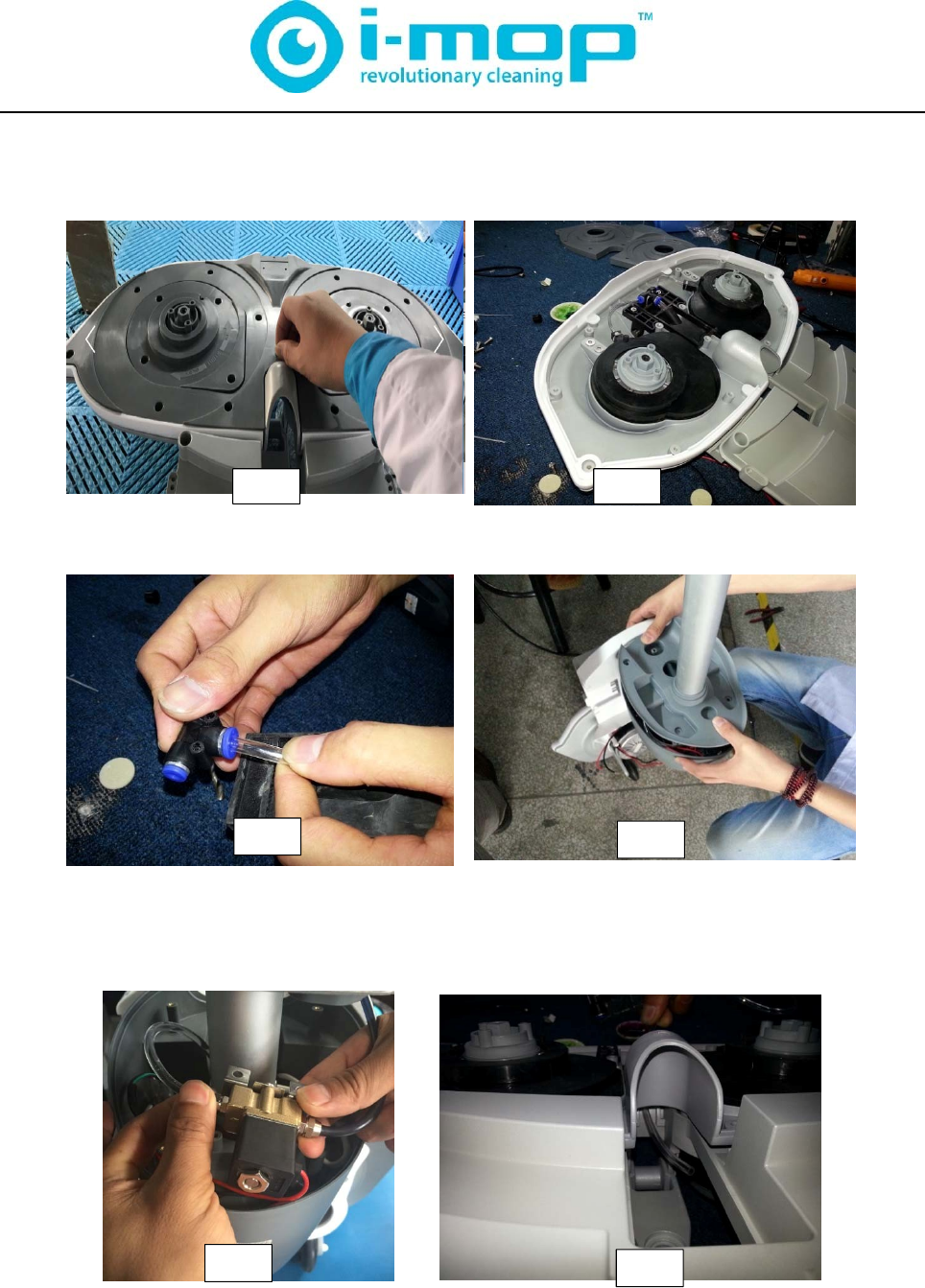 i-mop™
revolutionary cleaning