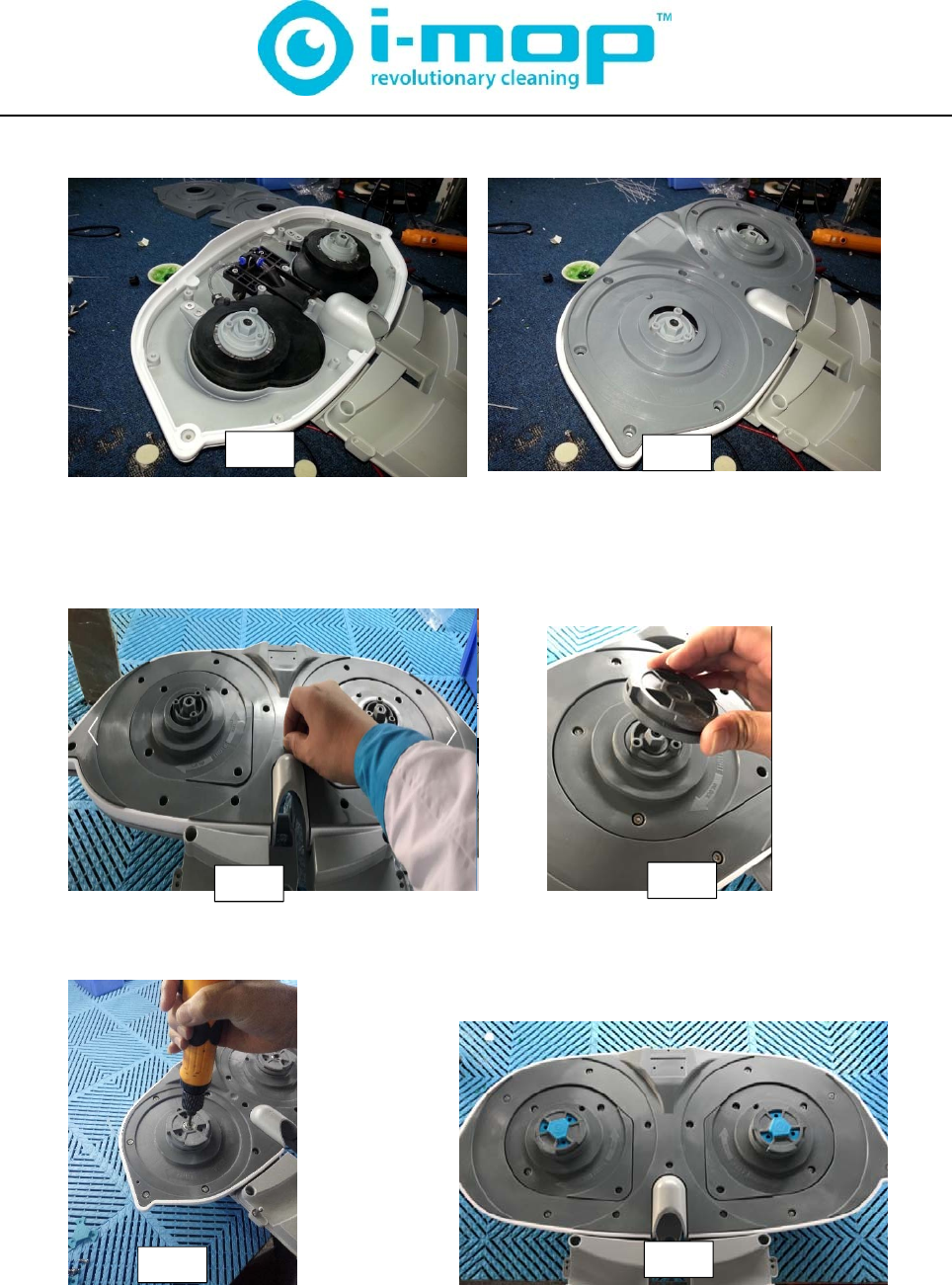 i-mop™
revolutionary cleaning