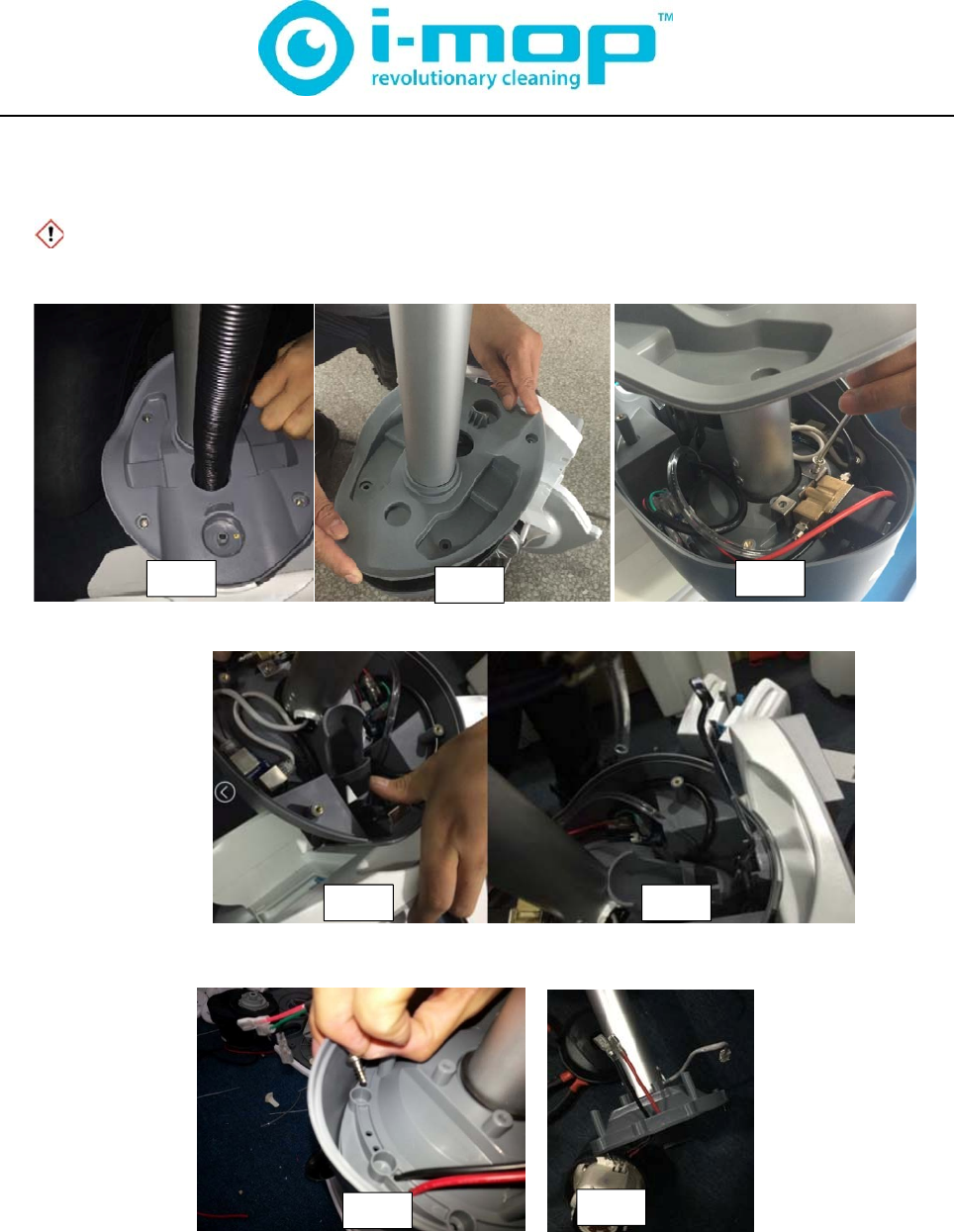 i-mop™
revolutionary cleaning