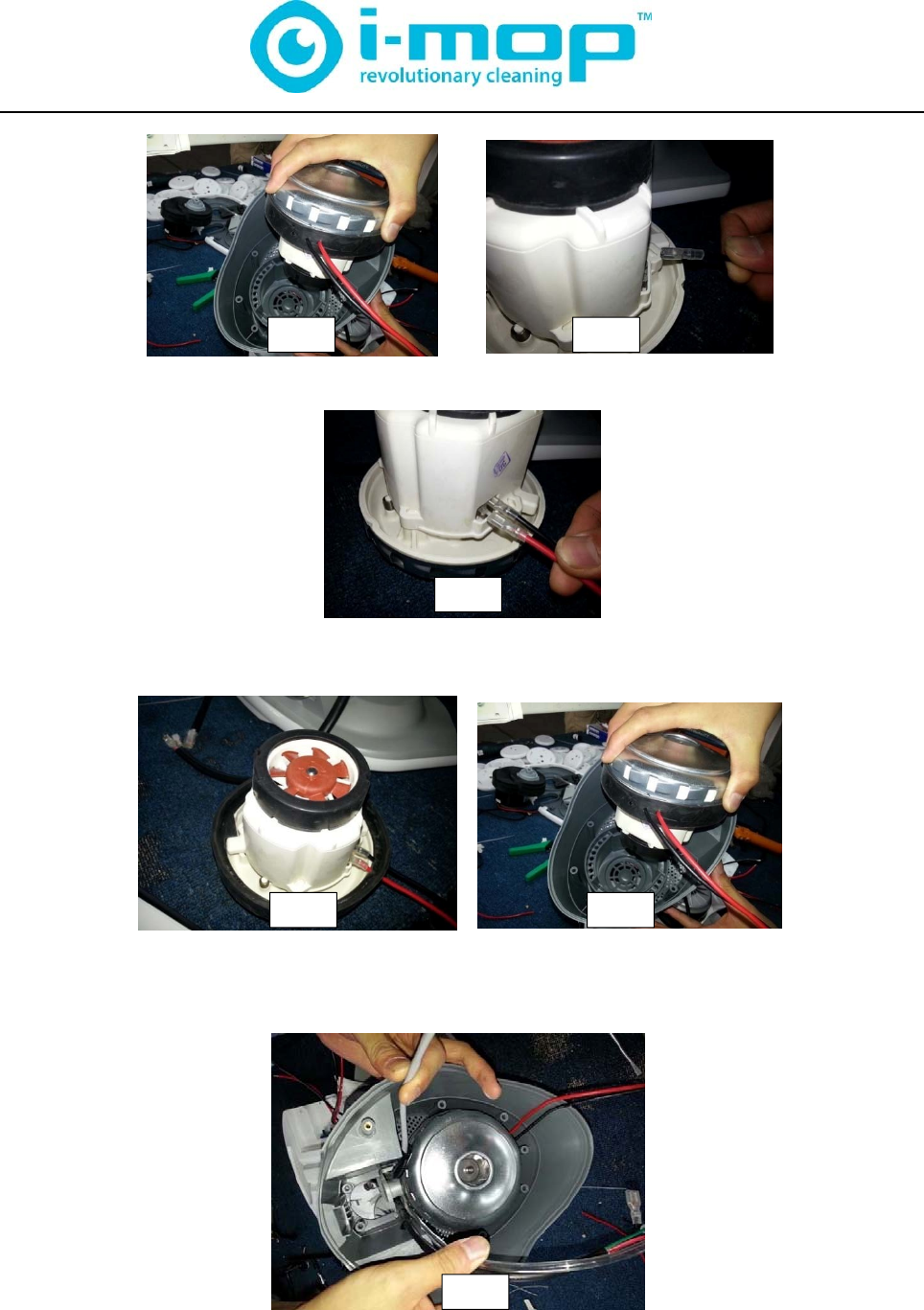 i-mop™
revolutionary cleaning