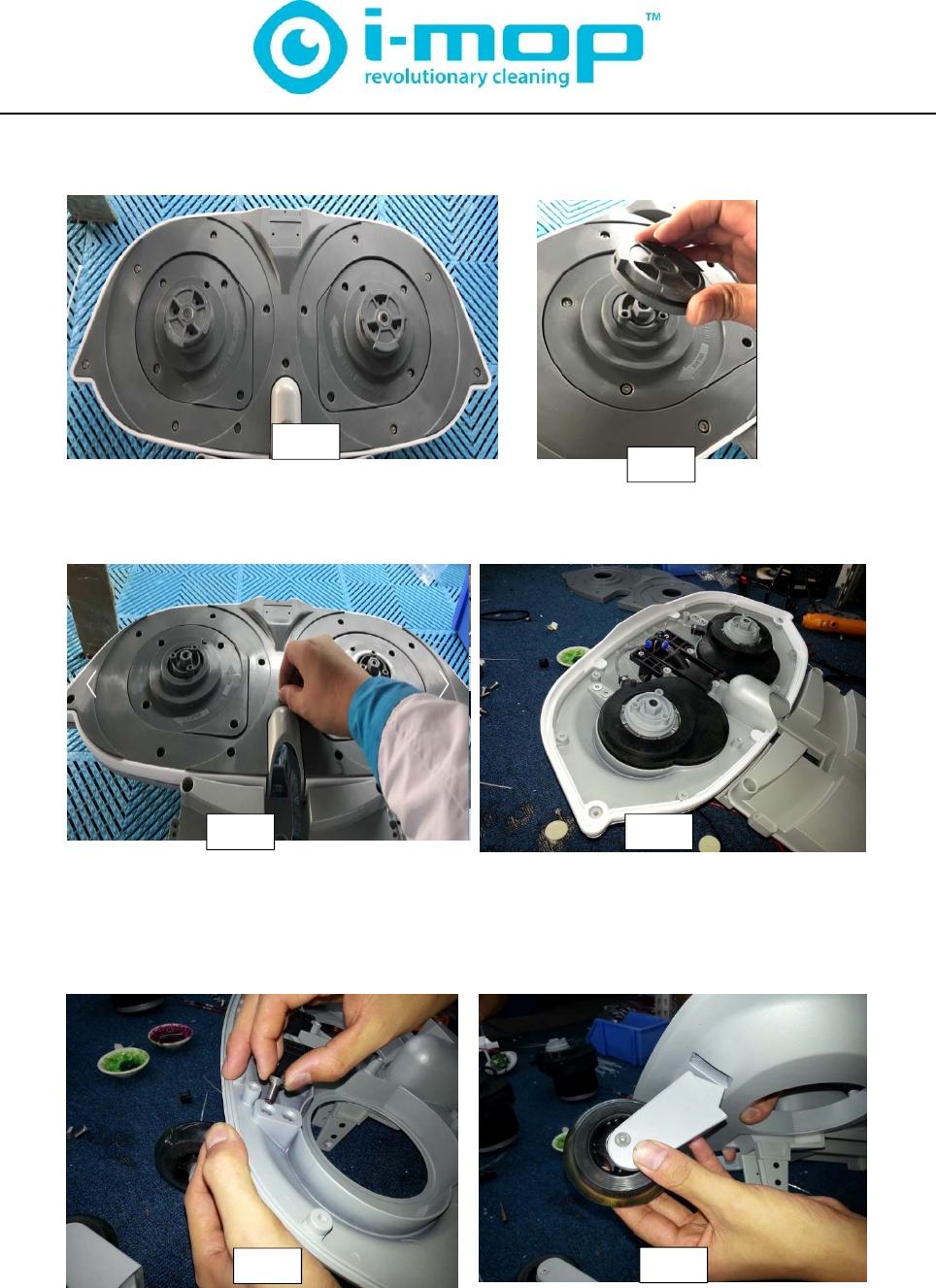 i-mop™
revolutionary cleaning