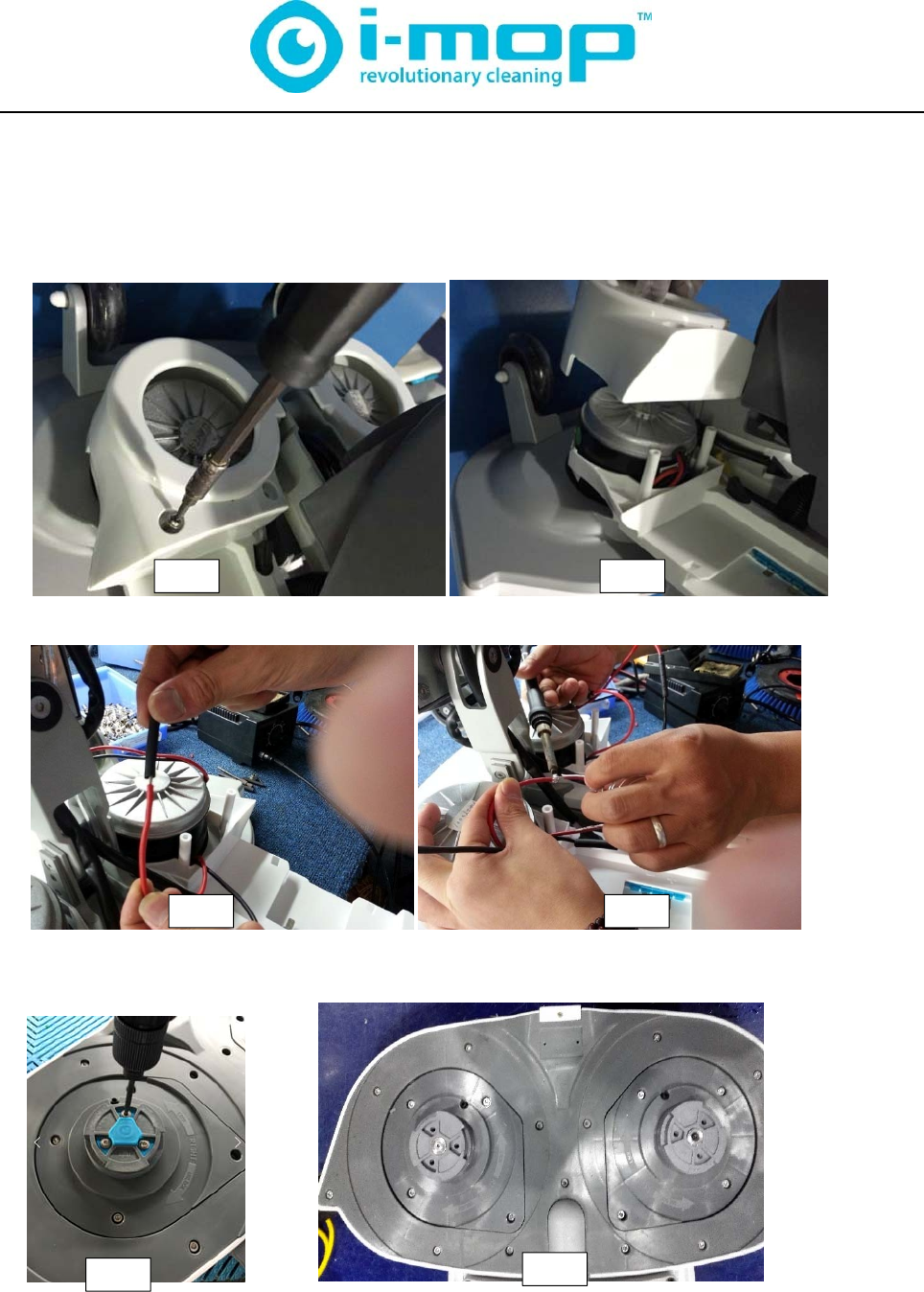 i-mop™
revolutionary cleaning