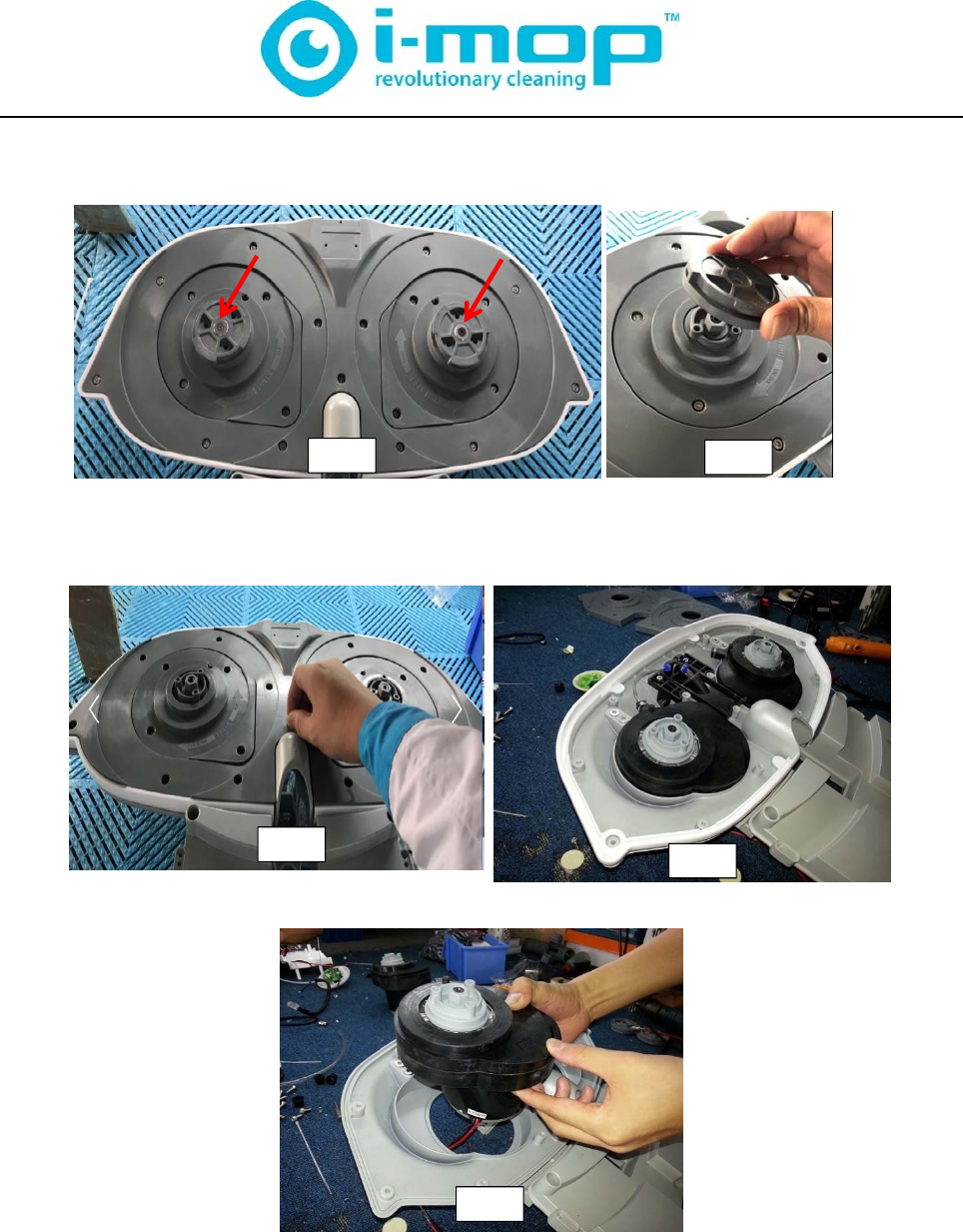 i-mop™
revolutionary cleaning