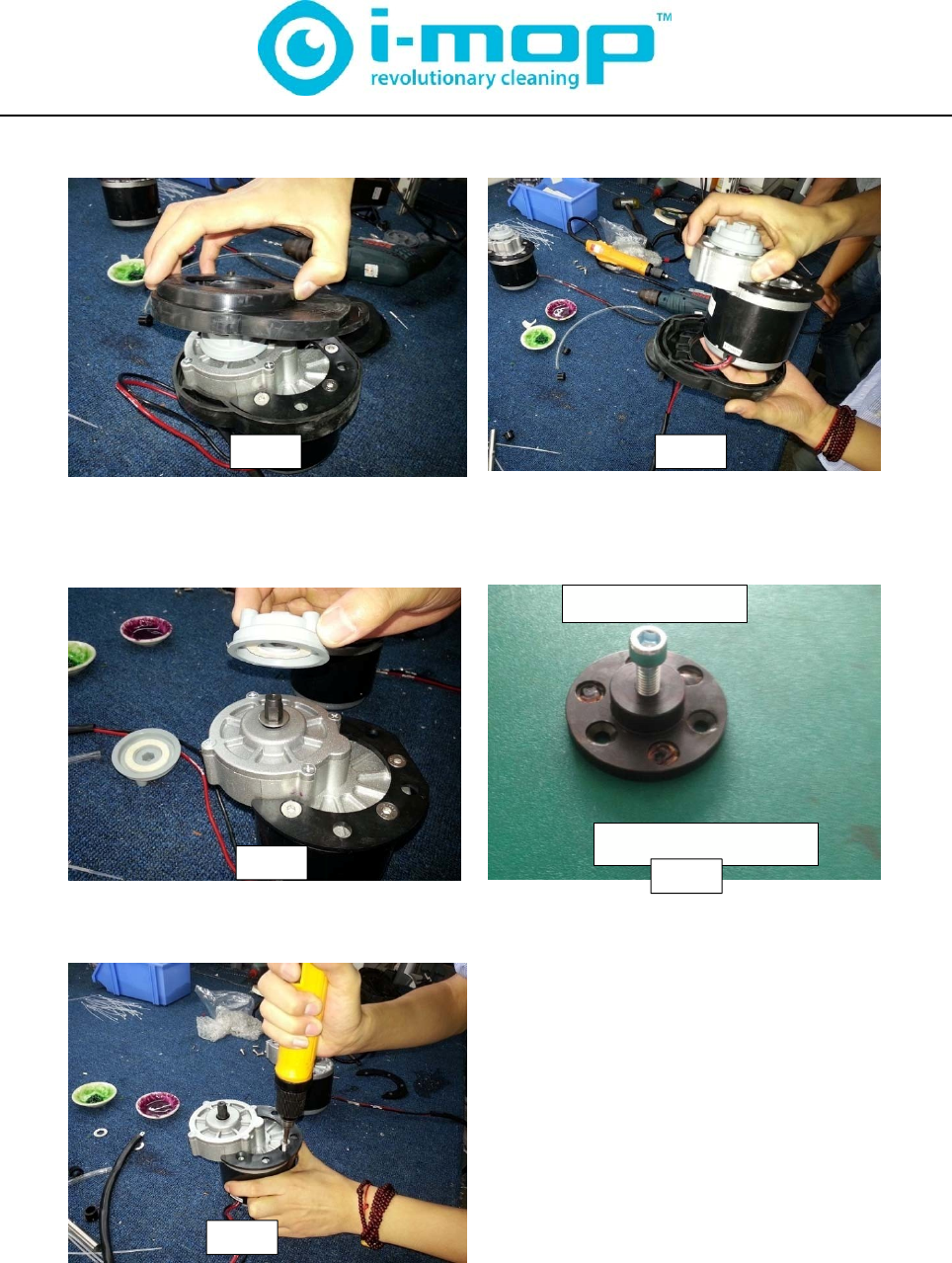 i-mop™
revolutionary cleaning