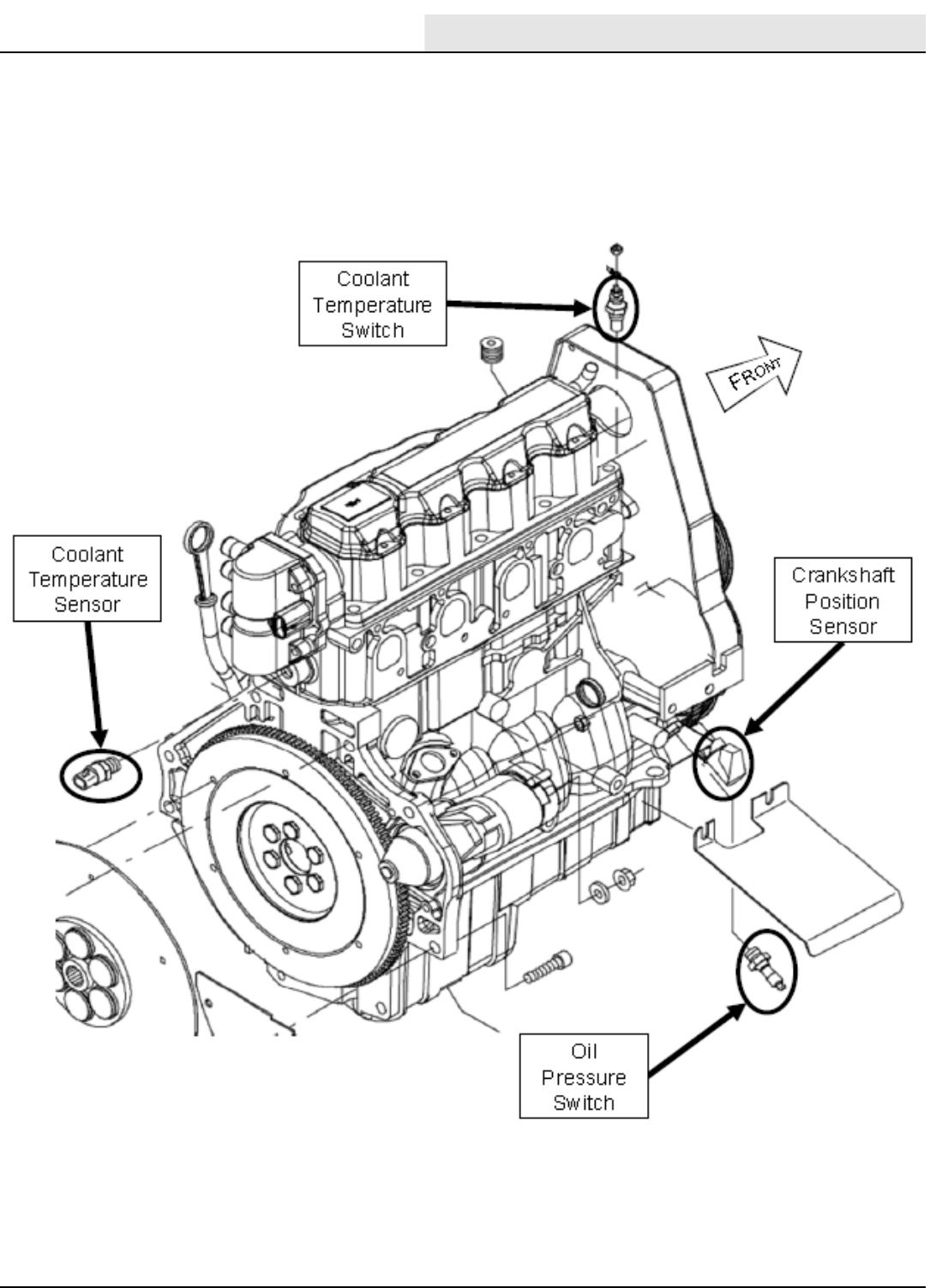 Coolant Temperature Switch

FRONT

Coolant Temperature Sensor

Crankshaft Position Sensor

Oil Pressure Switch