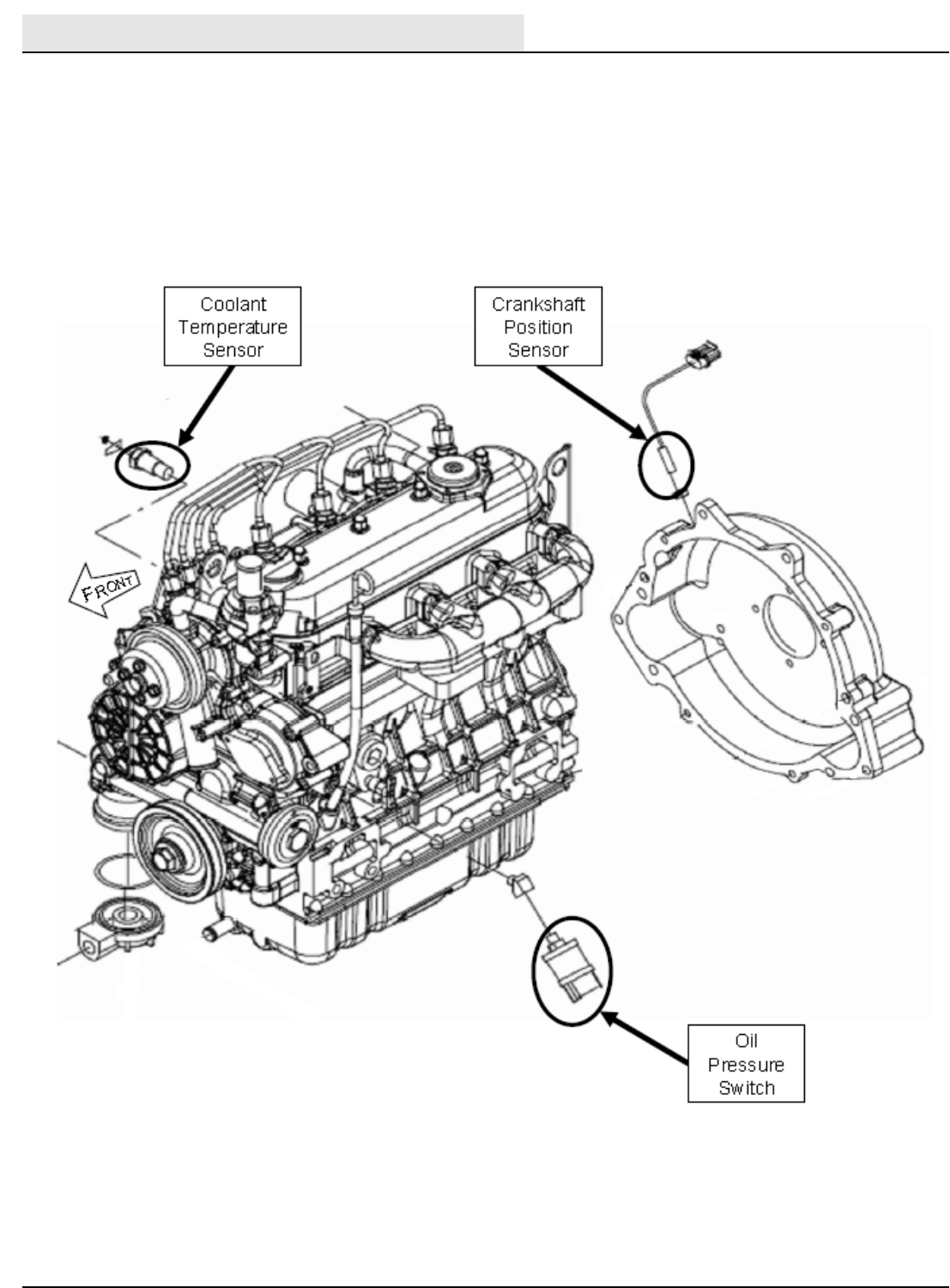 Coolant Temperature Sensor

Crankshaft Position Sensor

FRONT

Oil Pressure Switch