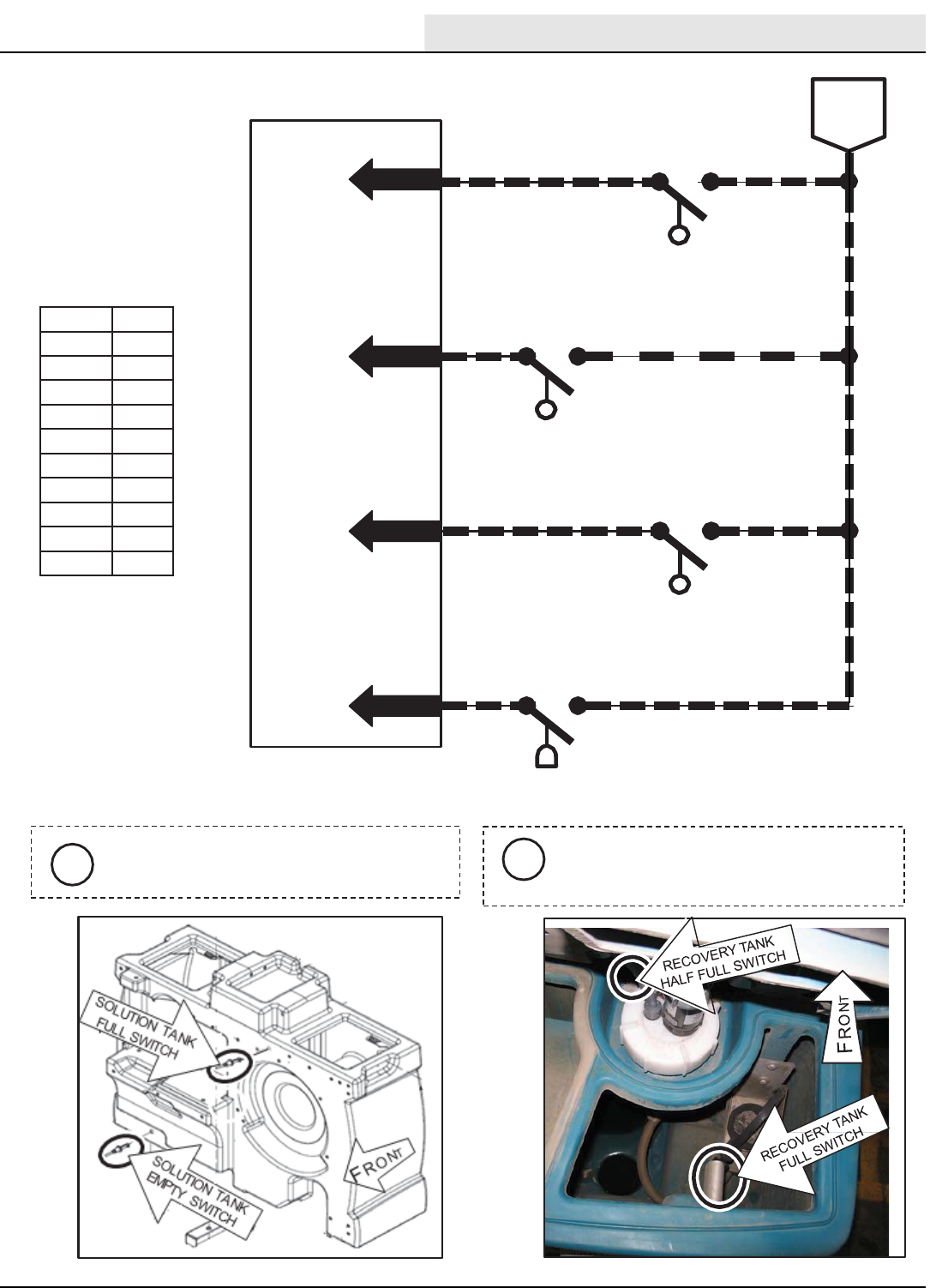 SOLUTION TANK FULL SWITCH

SOLUTION TANK EMPTY SWITCH

FRONT

RECOVERY TANK HALF FULL SWITCH

FRONT

RECOVERY TANK FULL SWITCH