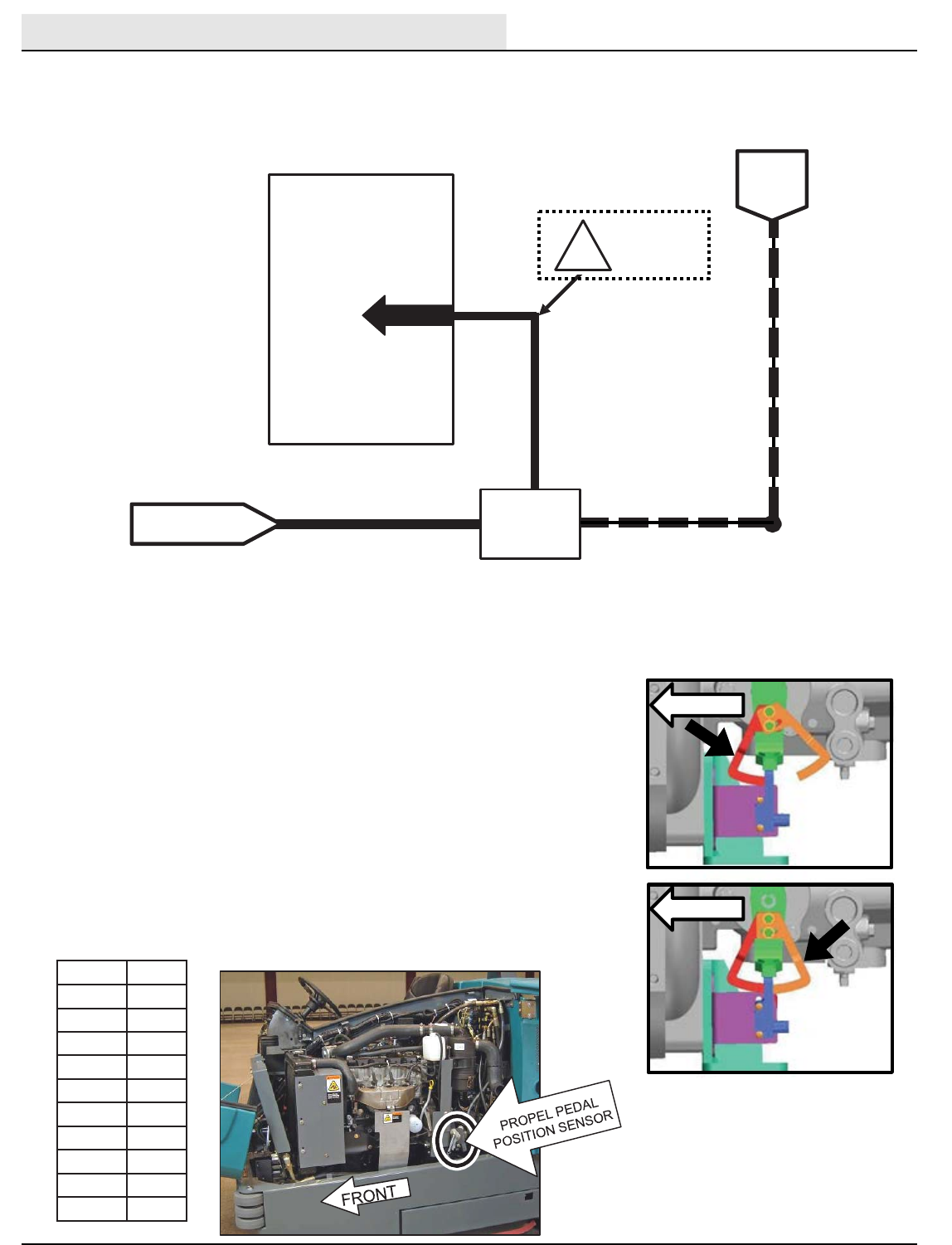 PROPEL PEDAL POSITION SENSOR

FRONT