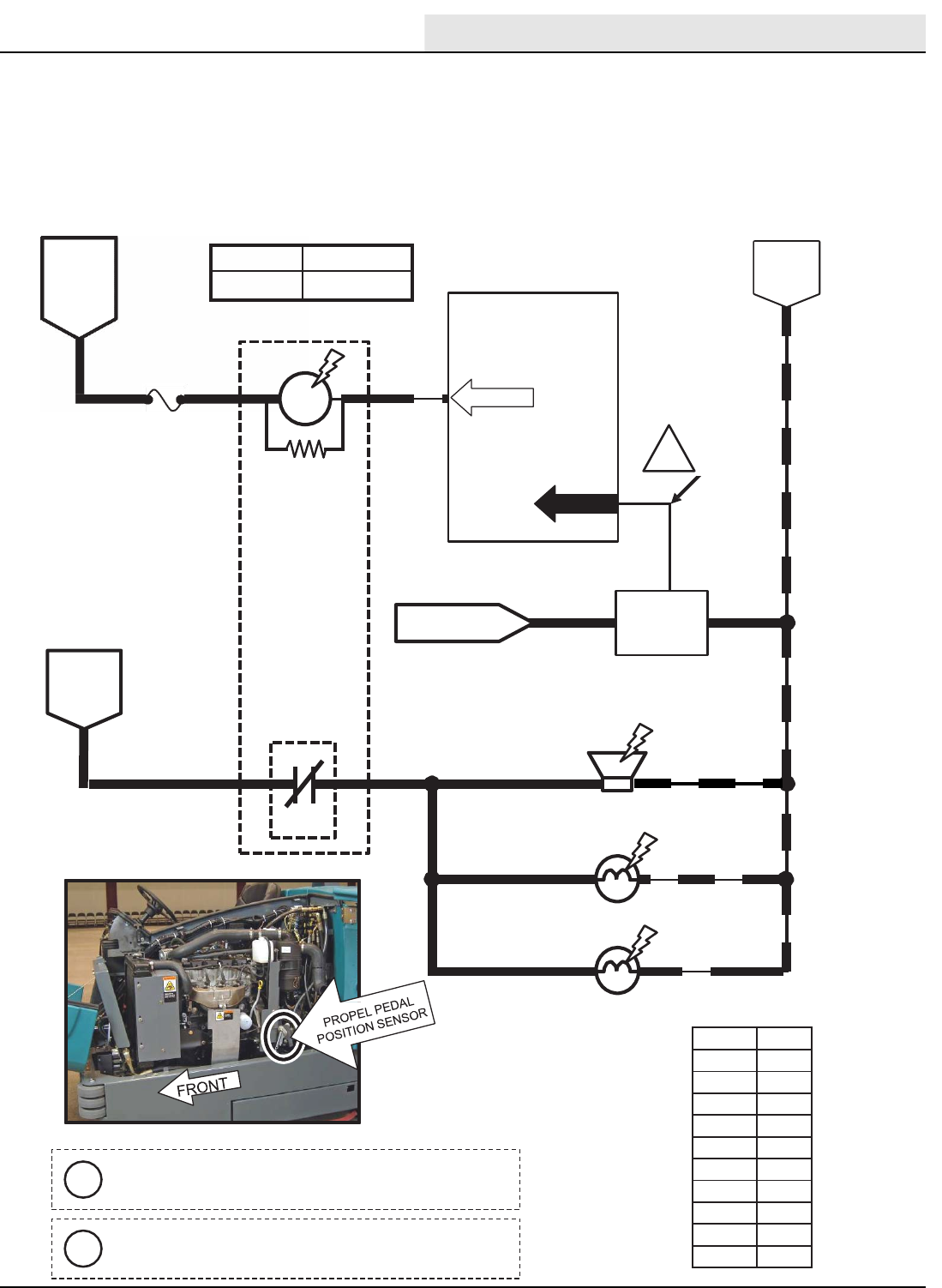 PROPEL PEDAL POSITION SENSOR

FRONT