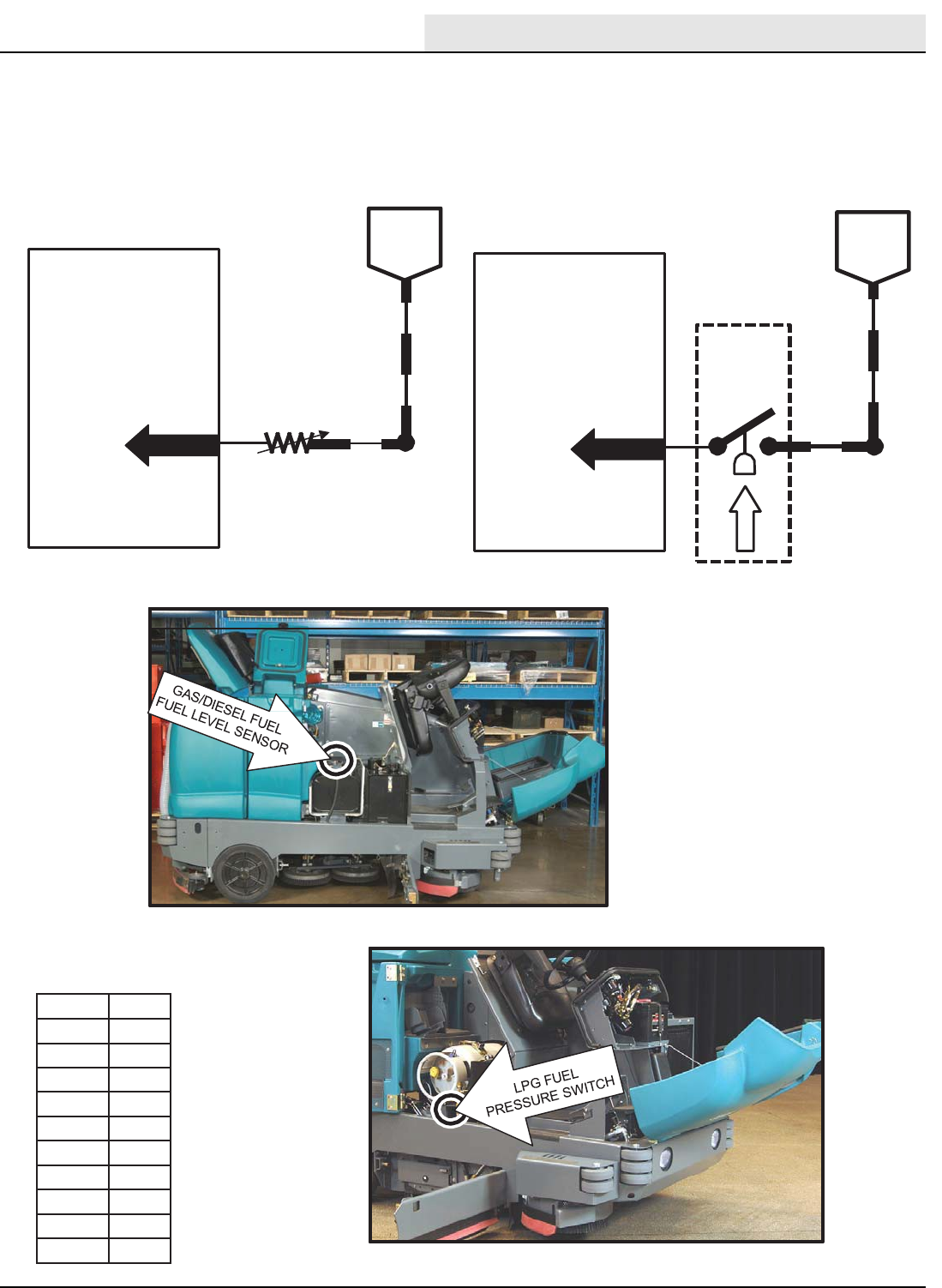 GAS/DIESEL FUEL
FUEL LEVEL SENSOR

LPG FUEL
PRESSURE SWITCH