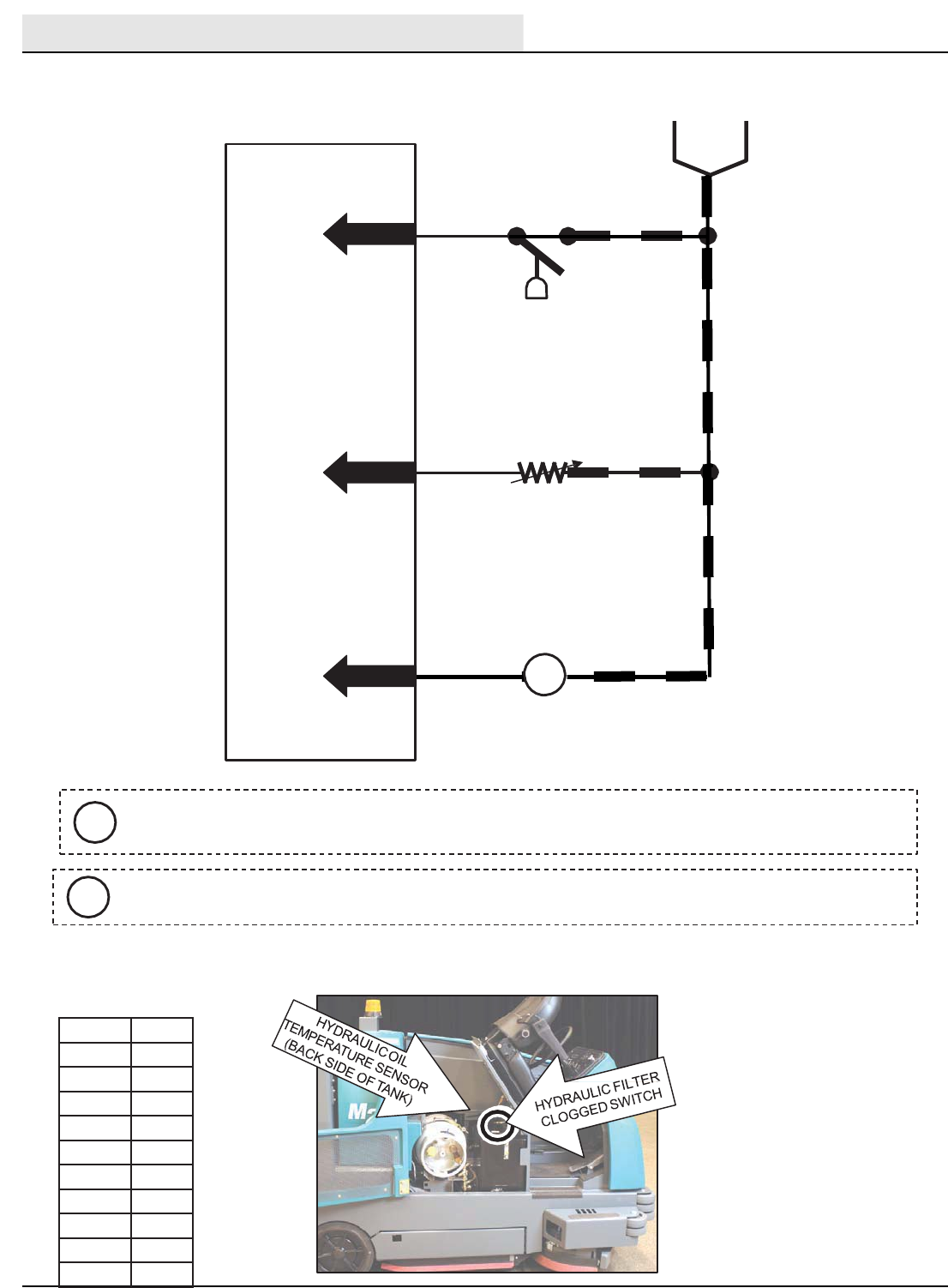 HYDRAULIC OIL TEMPERATURE SENSOR (BACK SIDE OF TANK)

HYDRAULIC FILTER CLOGGED SWITCH

M-