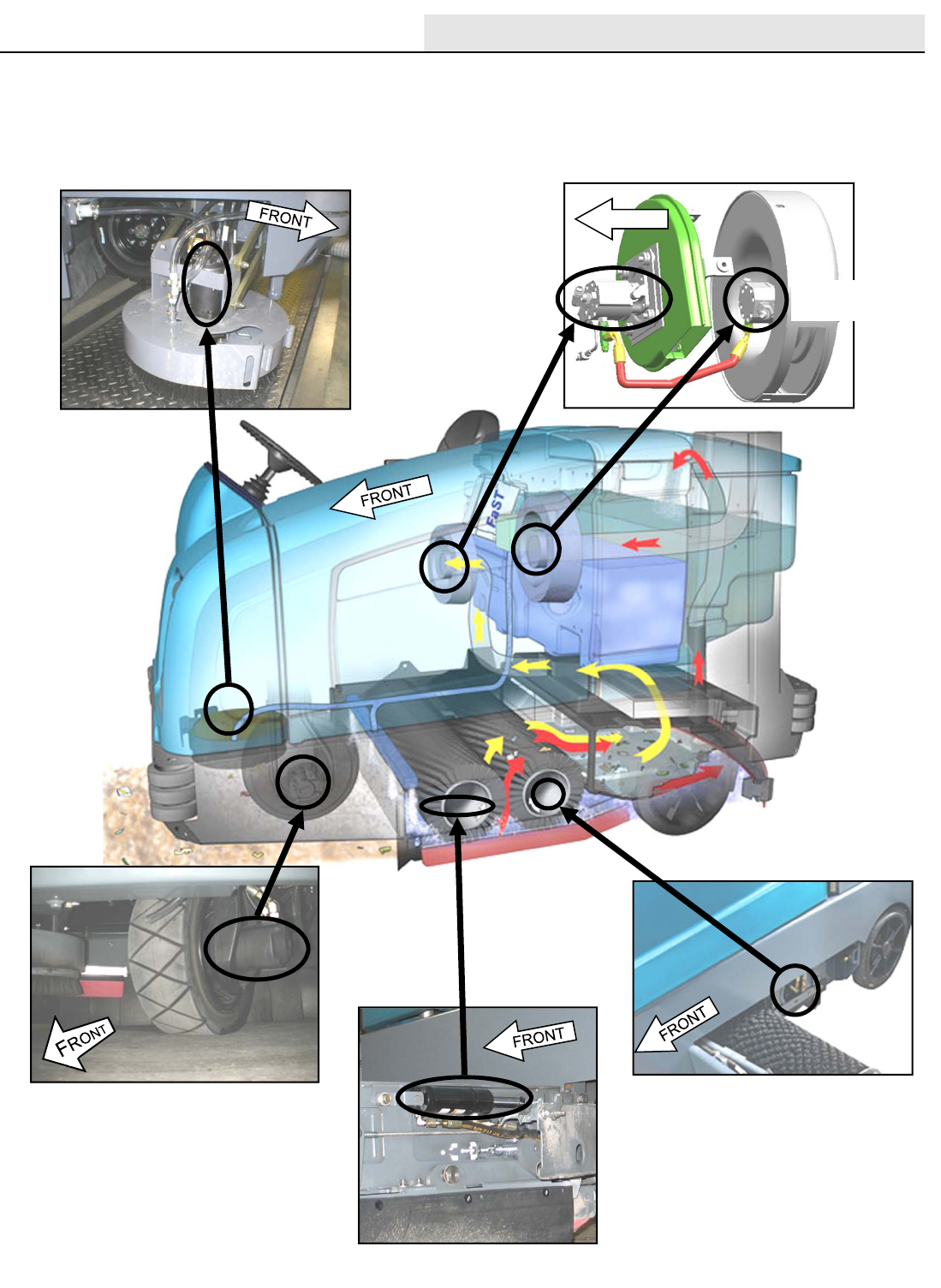 FRONT

FRONT

FaST

FRONT

FRONT

FRONT