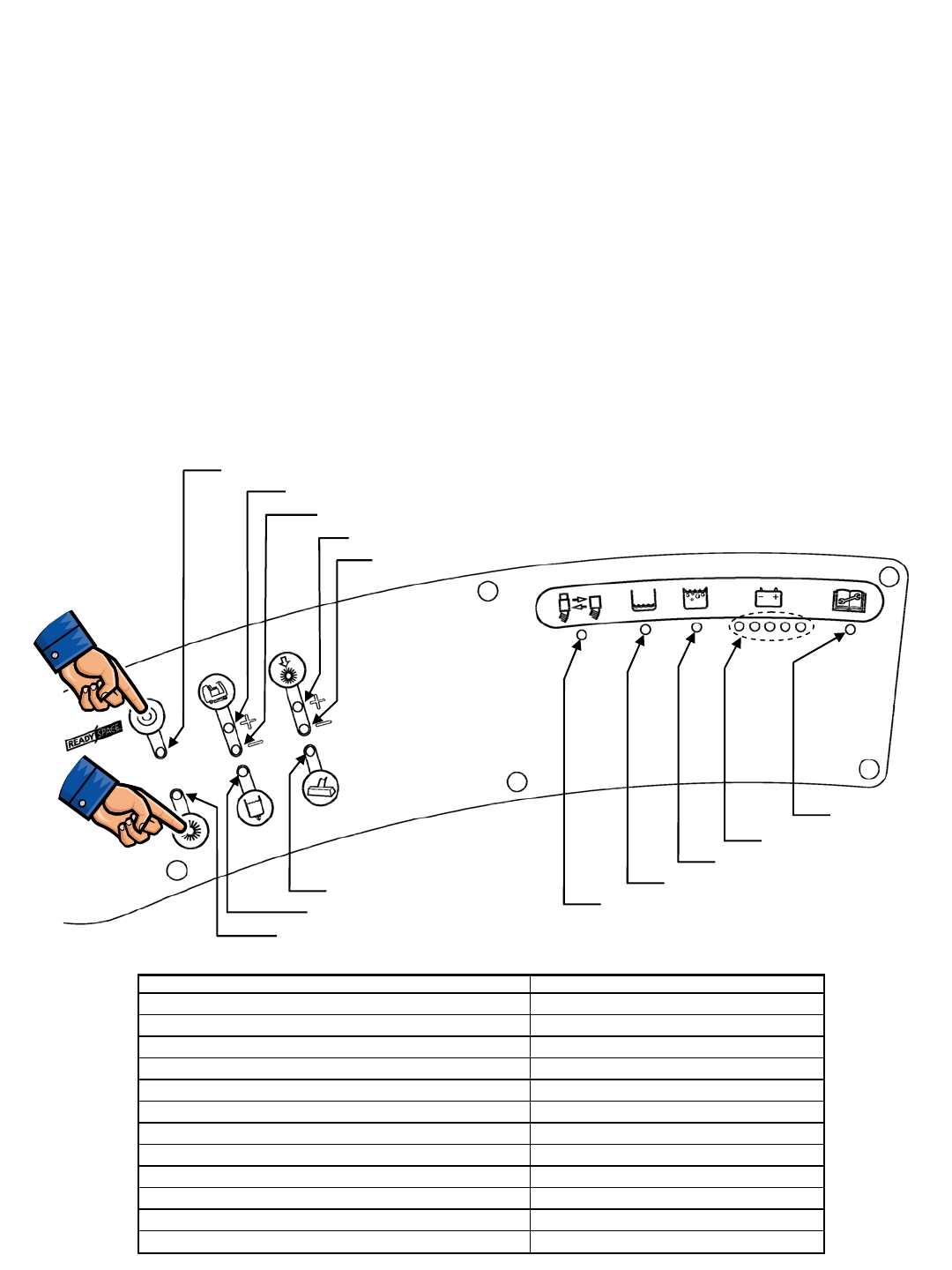 READY SPACE