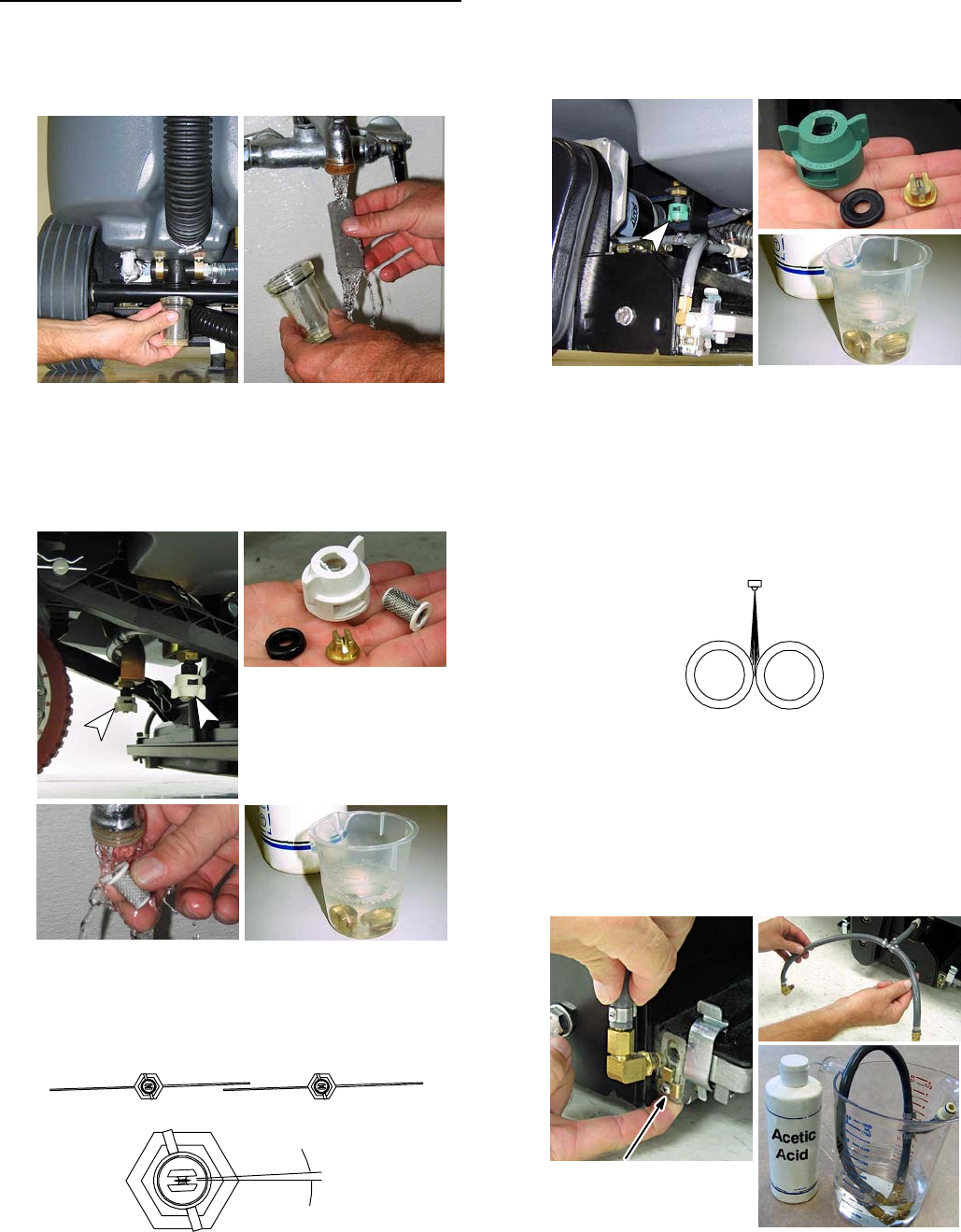 Acetic
Acid