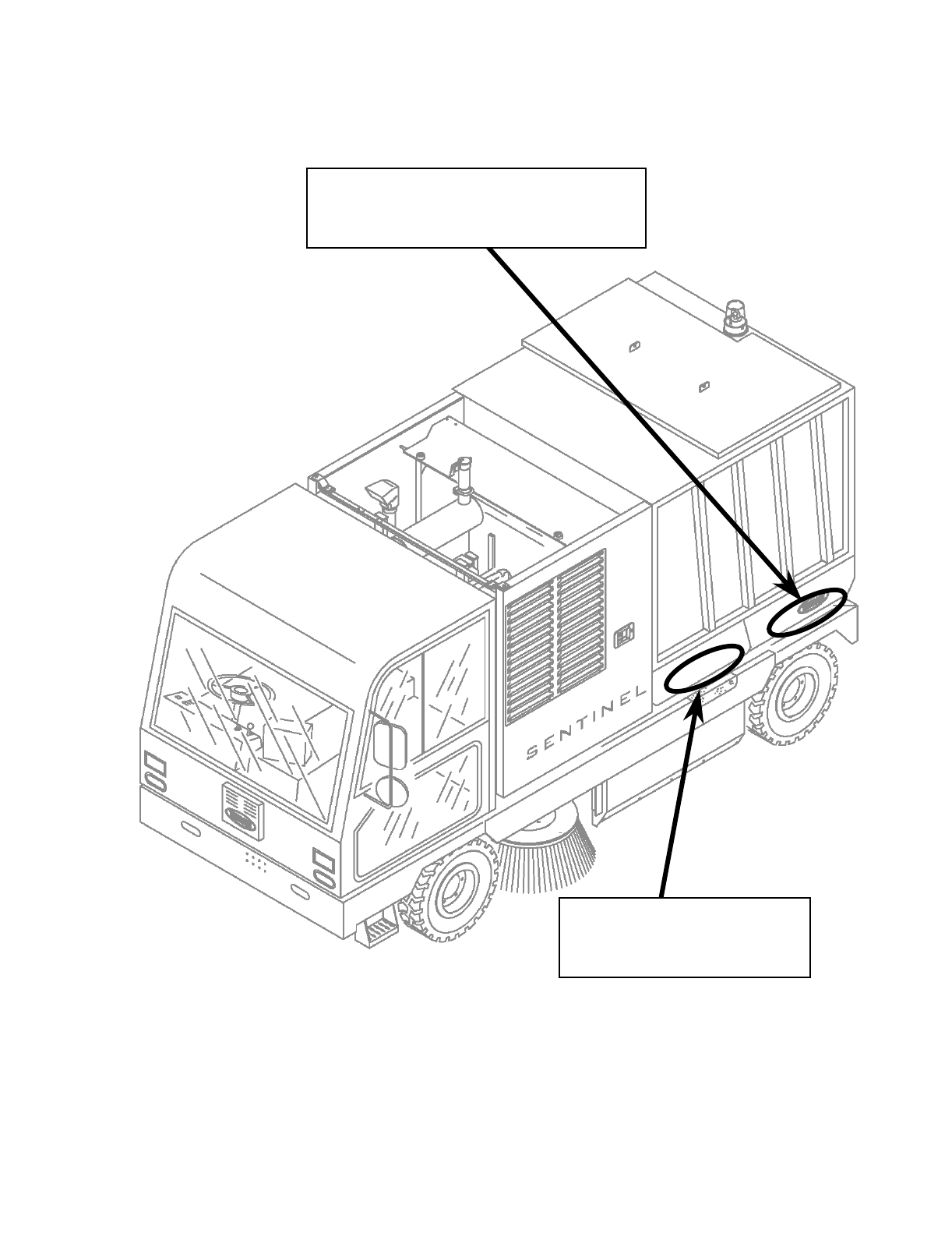 SENTINEL