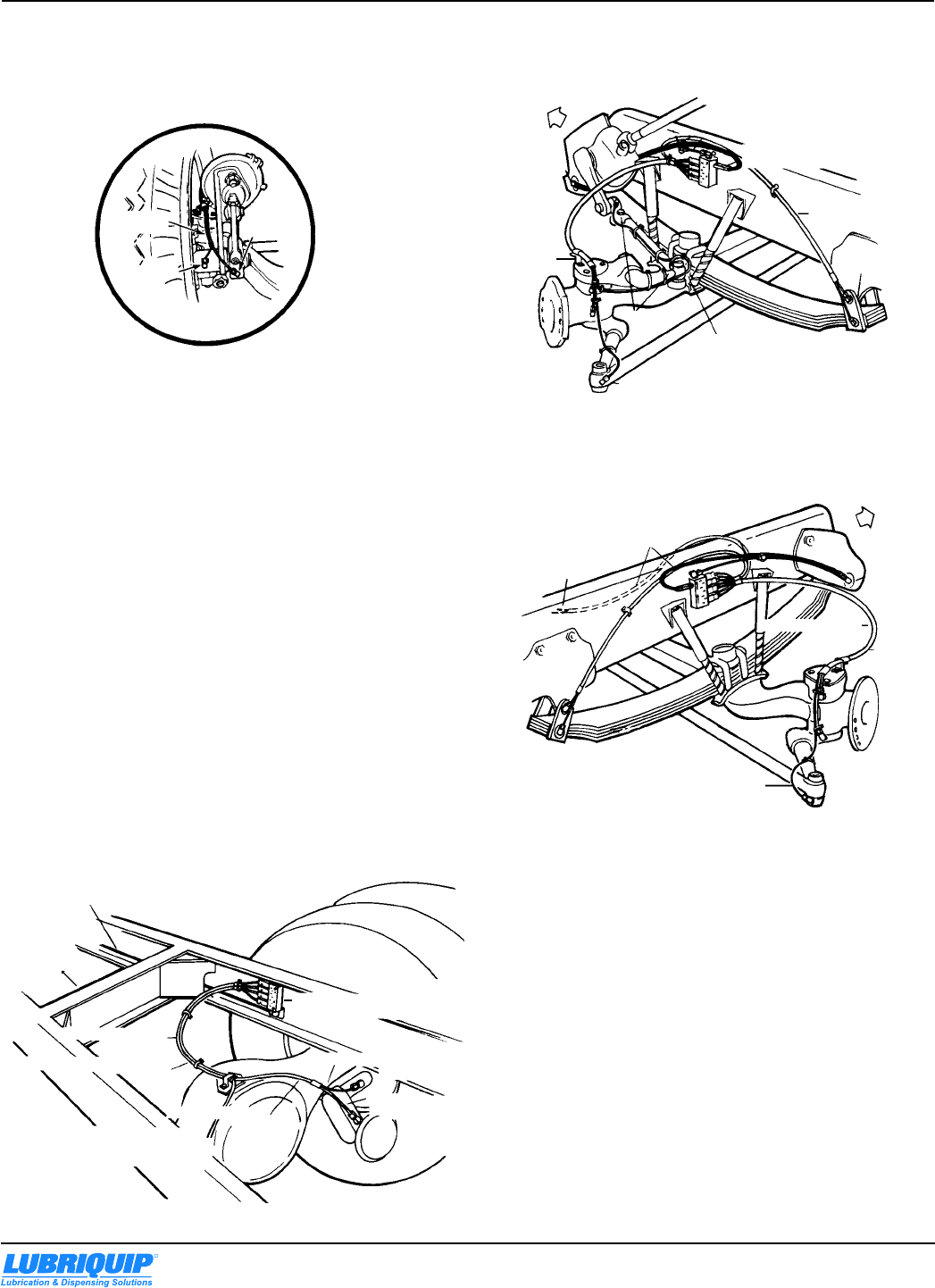 LUBRIQUIP®
Lubrication & Dispensing Solutions