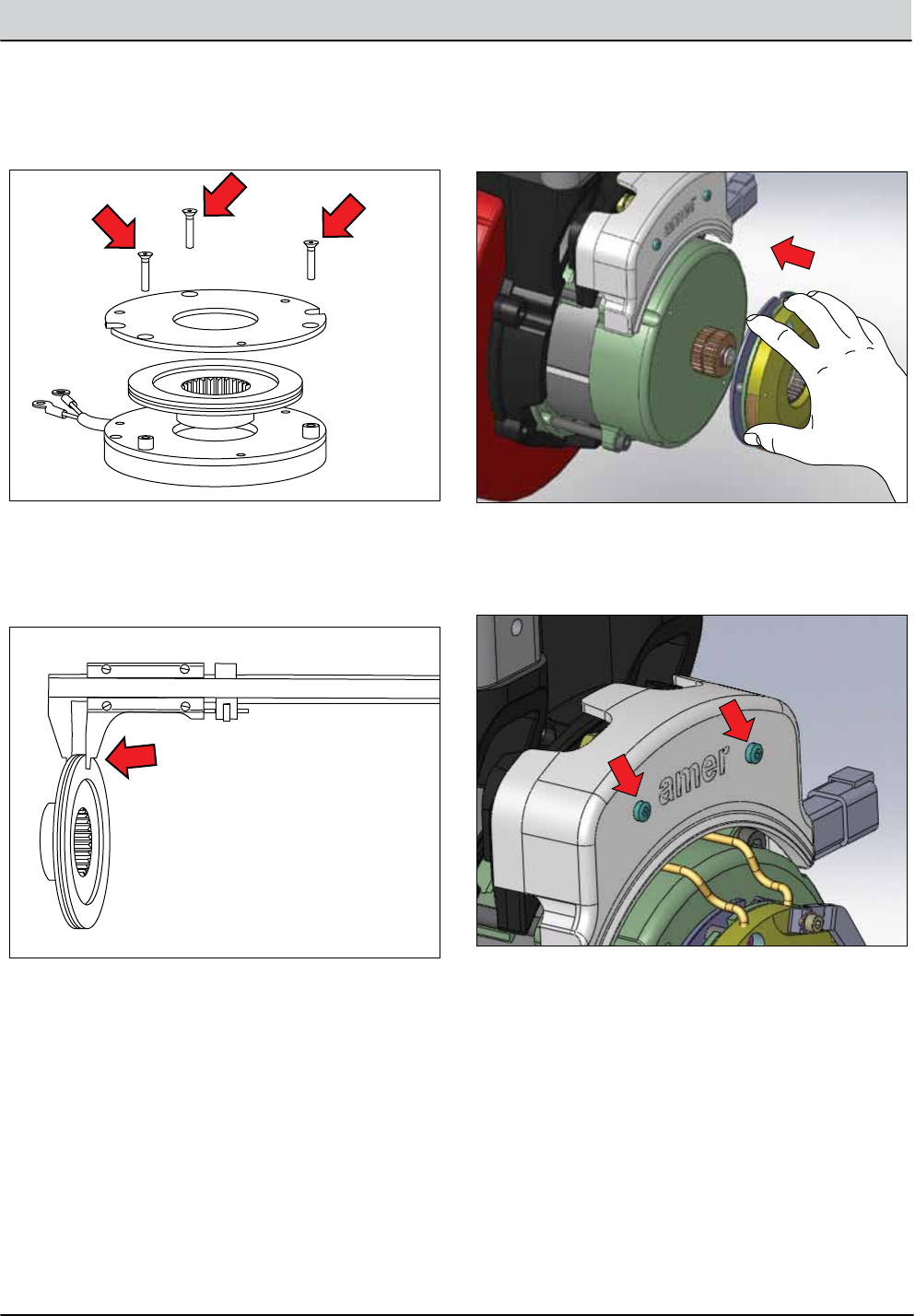 amer

amer