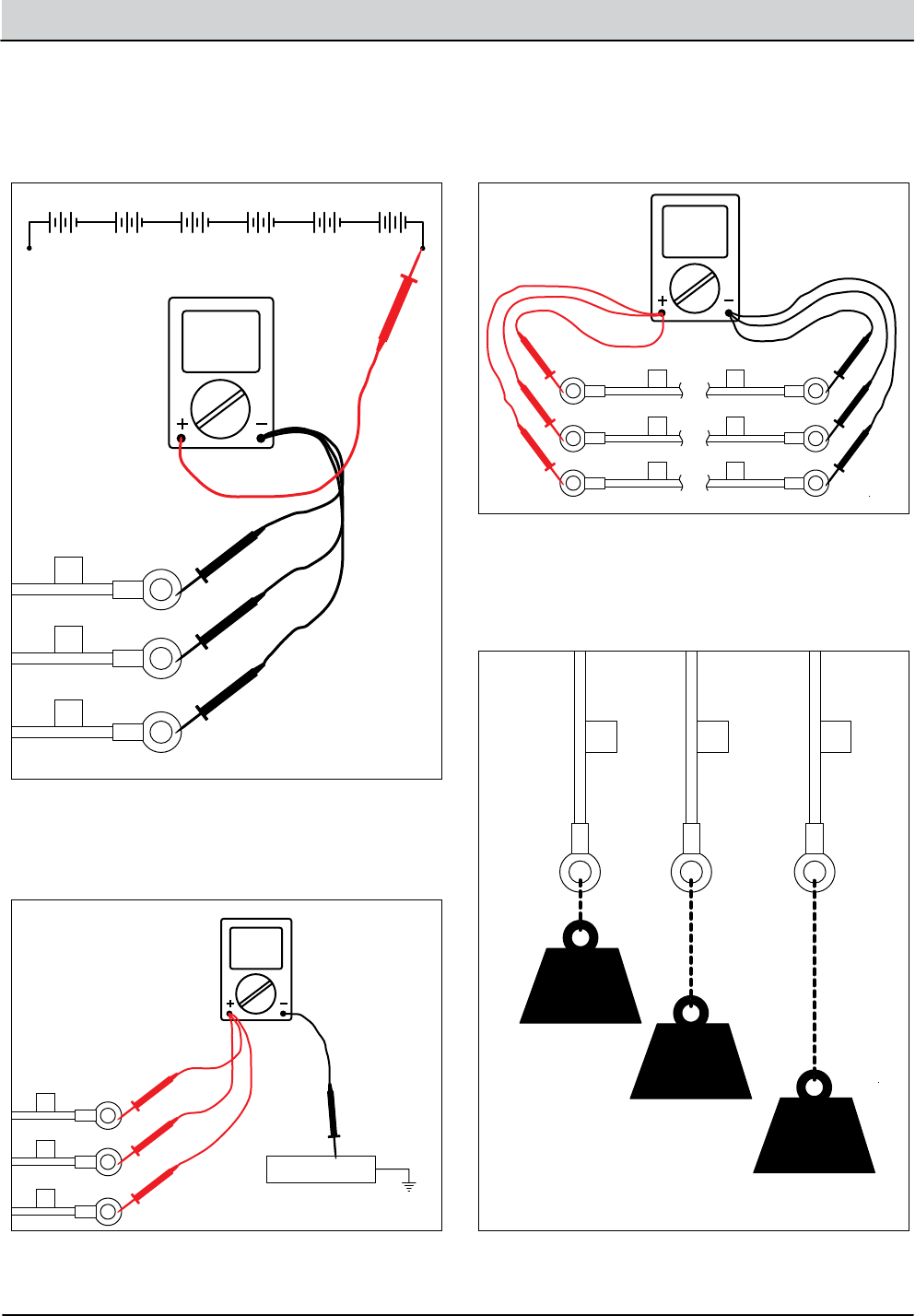 + −

+ −

+ −