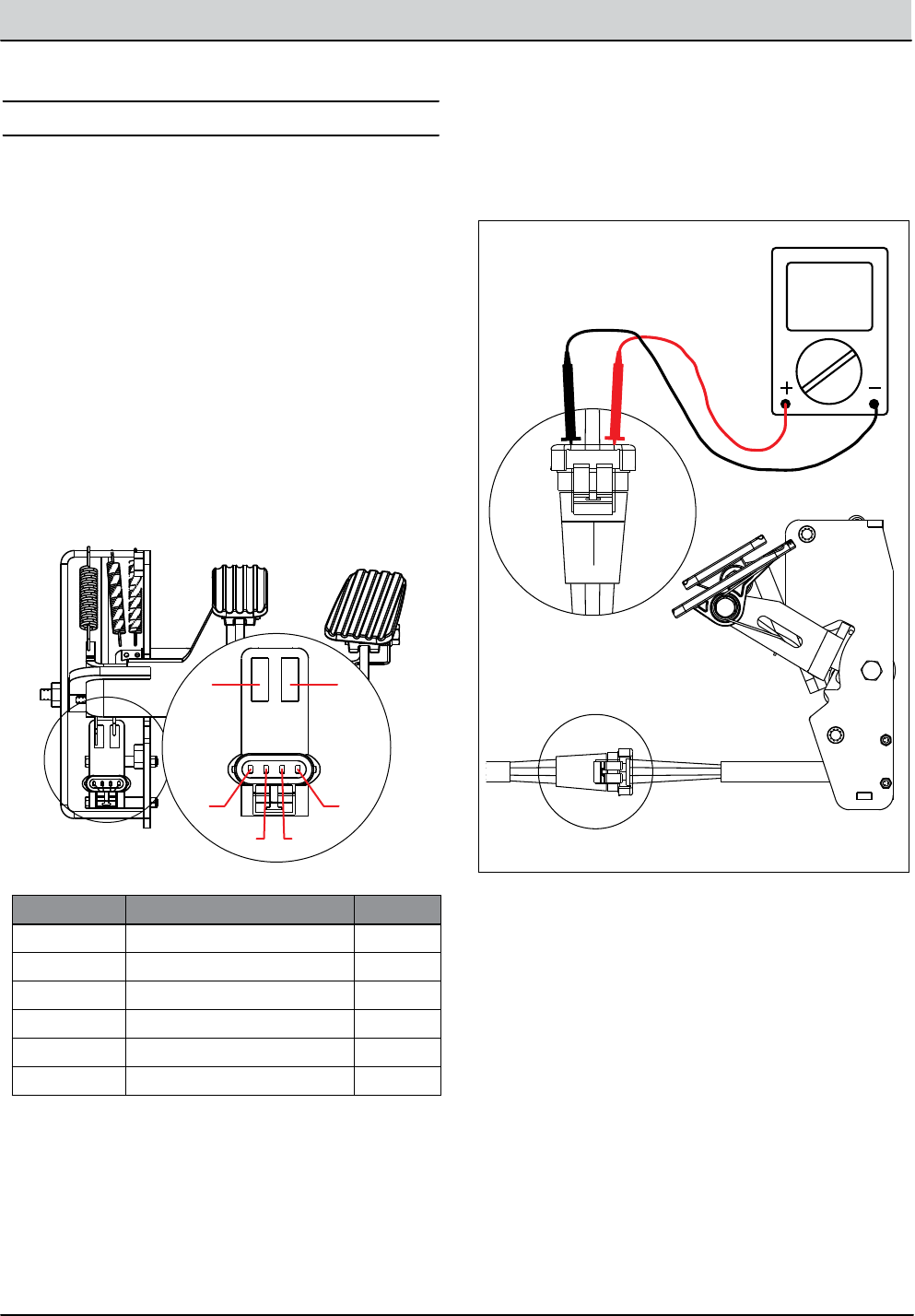 + −