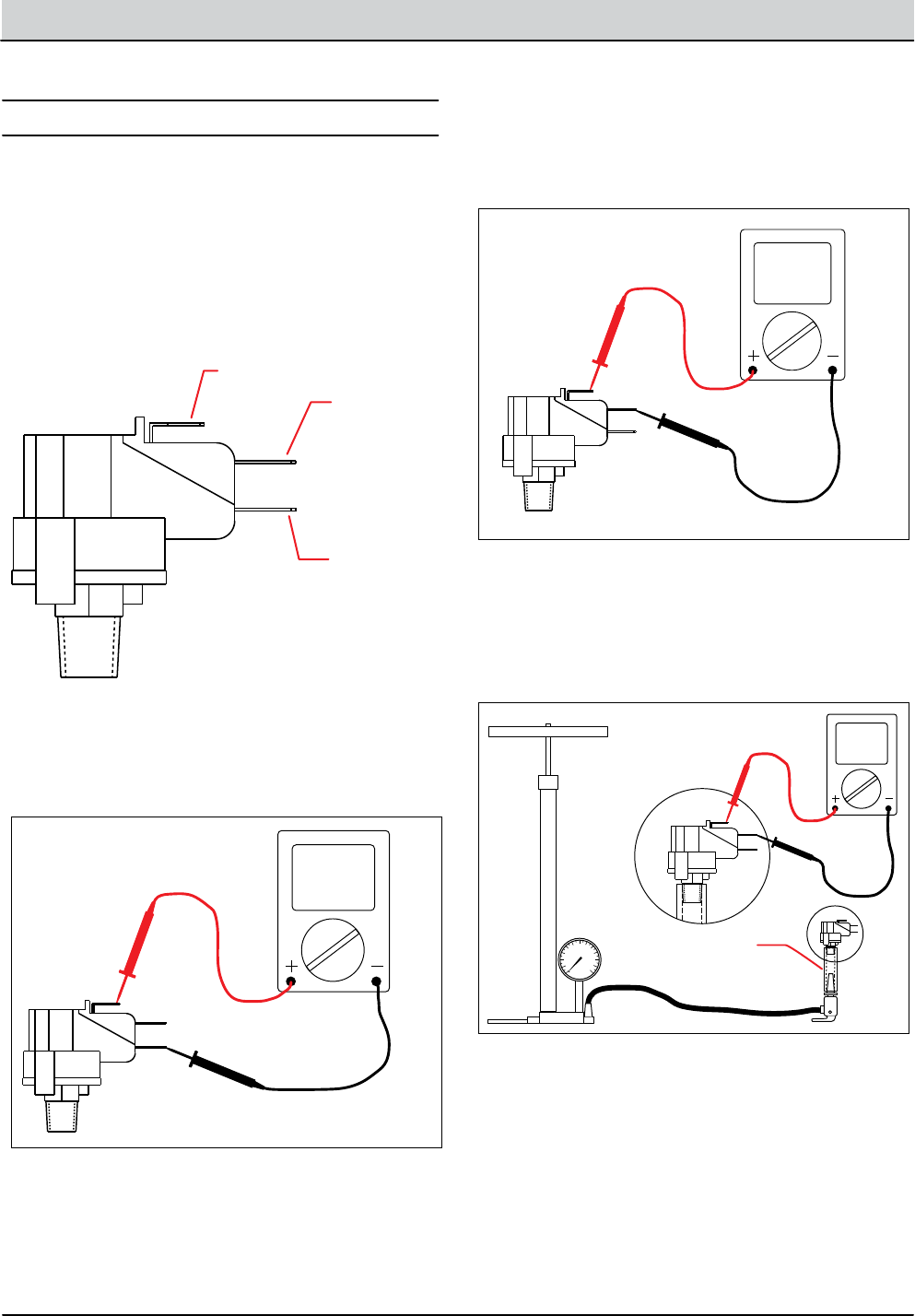 +
−
+
−
+
−