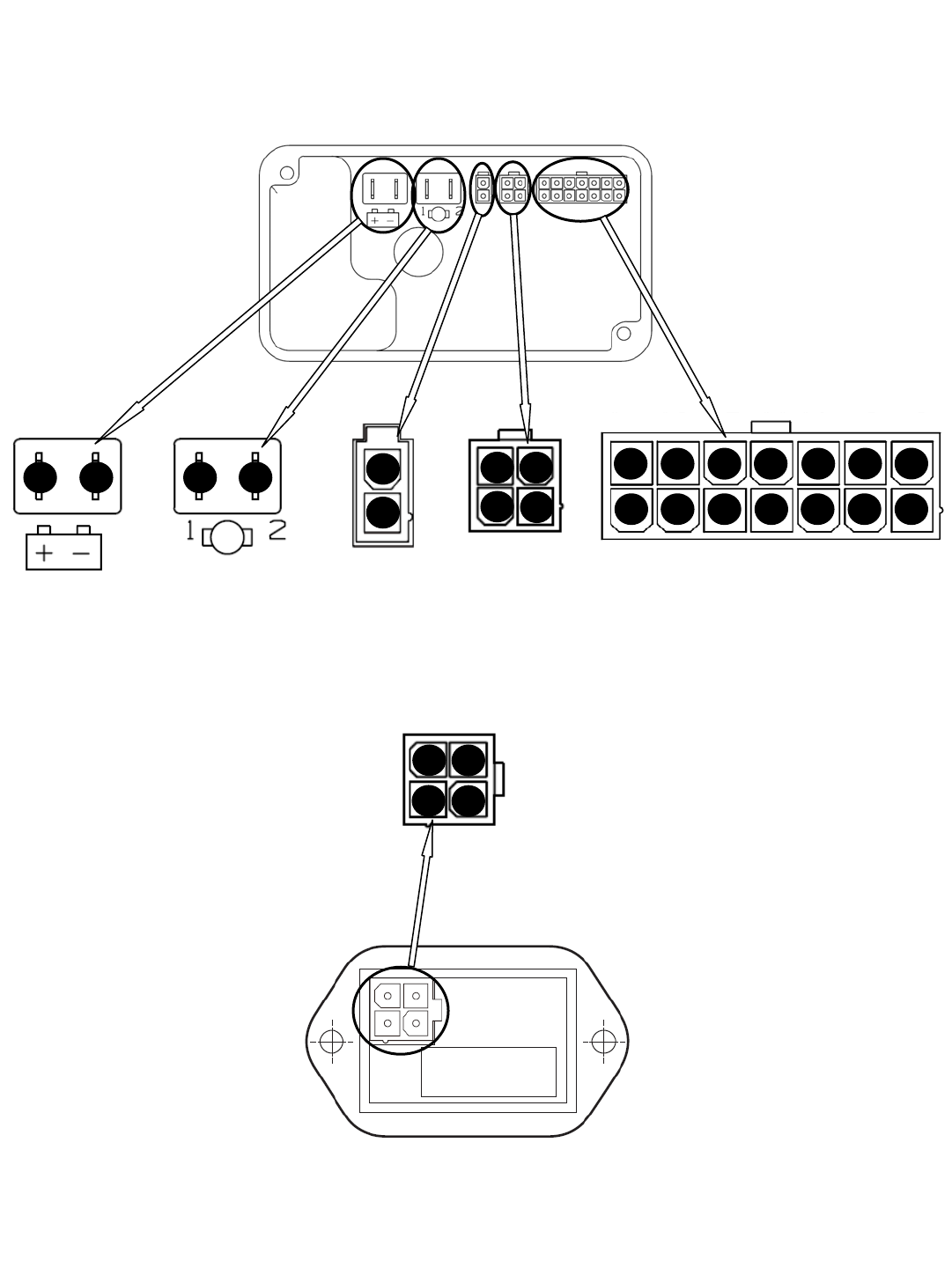 + −
1 2
+ −
1 2