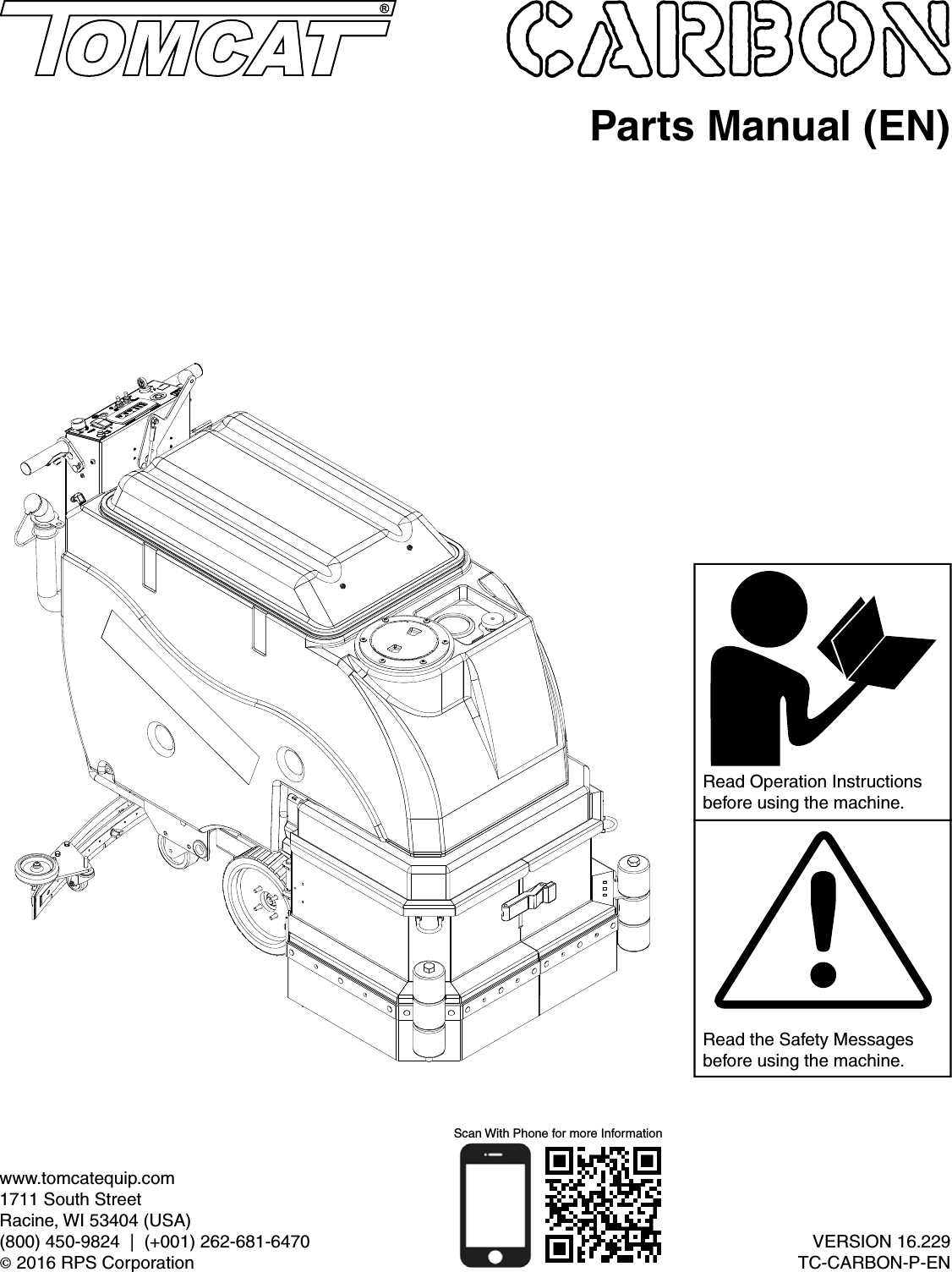 TOMCAT®

CARBON

Parts Manual (EN)

Read Operation Instructions before using the machine.

Read the Safety Messages before using the machine.

Scan With Phone for more Information

www.tomcatequip.com
1711 South Street
Racine, WI 53404 (USA)
(800) 450-9824 | (+001) 262-681-6470
© 2016 RPS Corporation

VERSION 16.229
TC-CARBON-P-EN