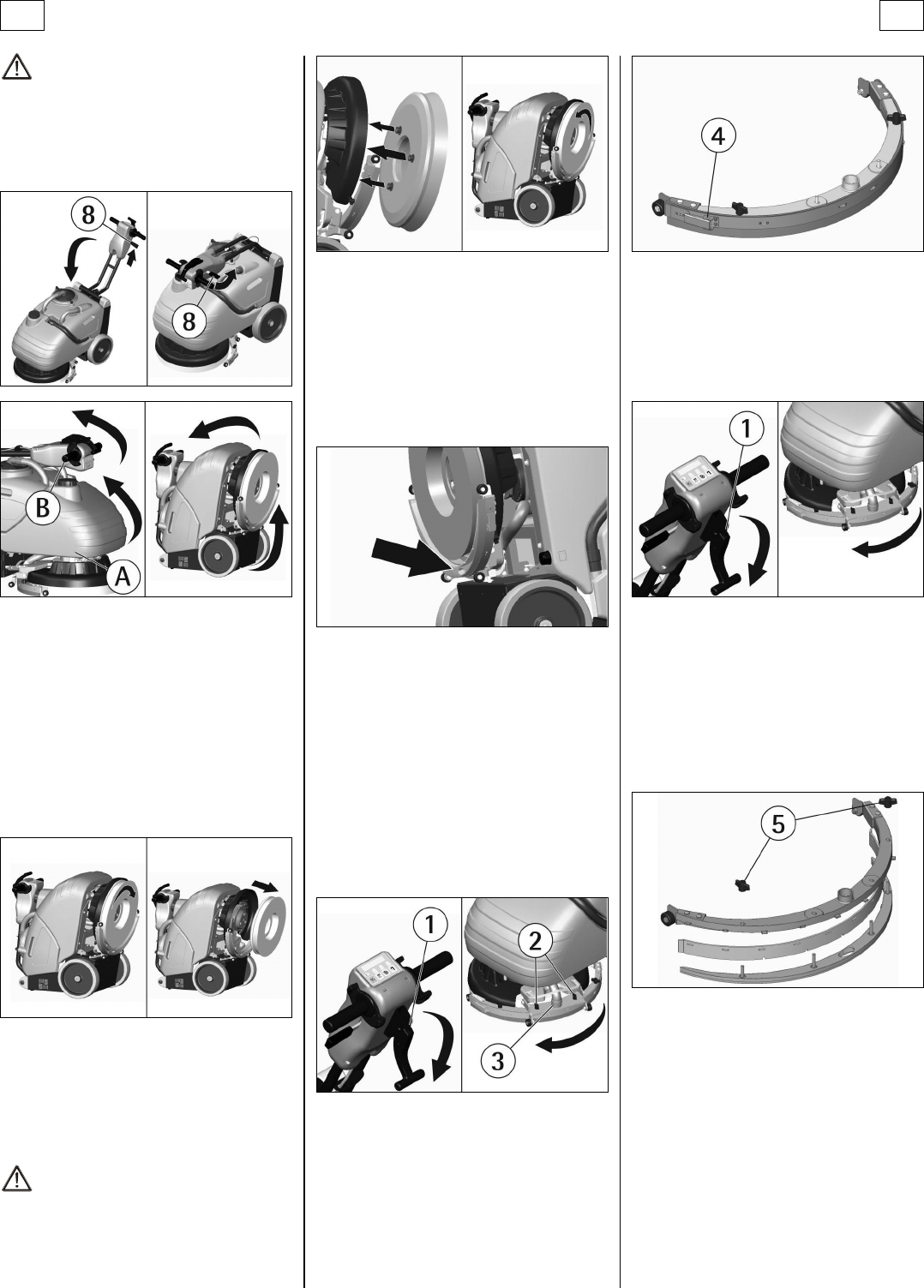 8

8

B

A

1

2

3

4

1

5