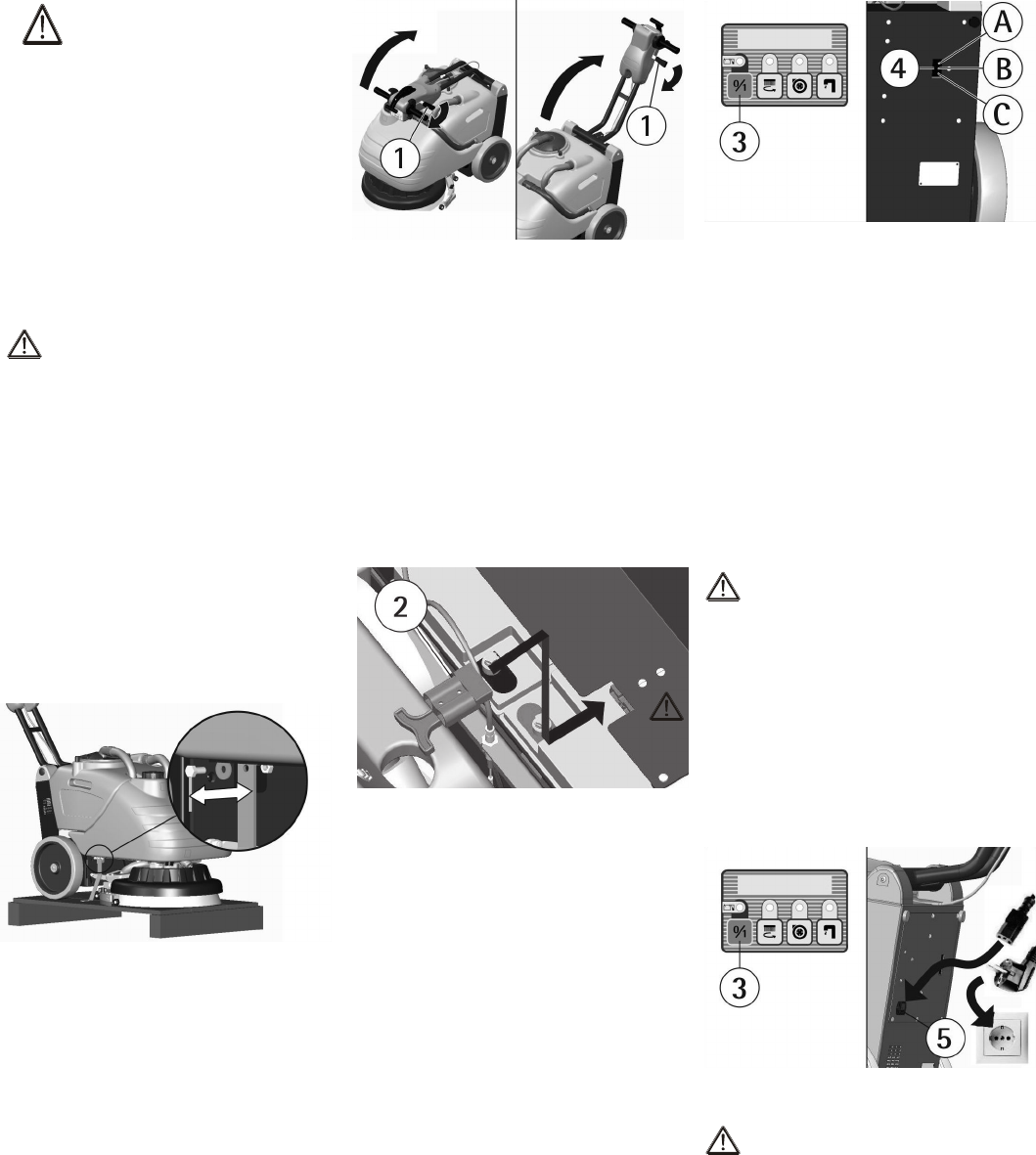 1

1

3

4

A

B

C

2

3

5