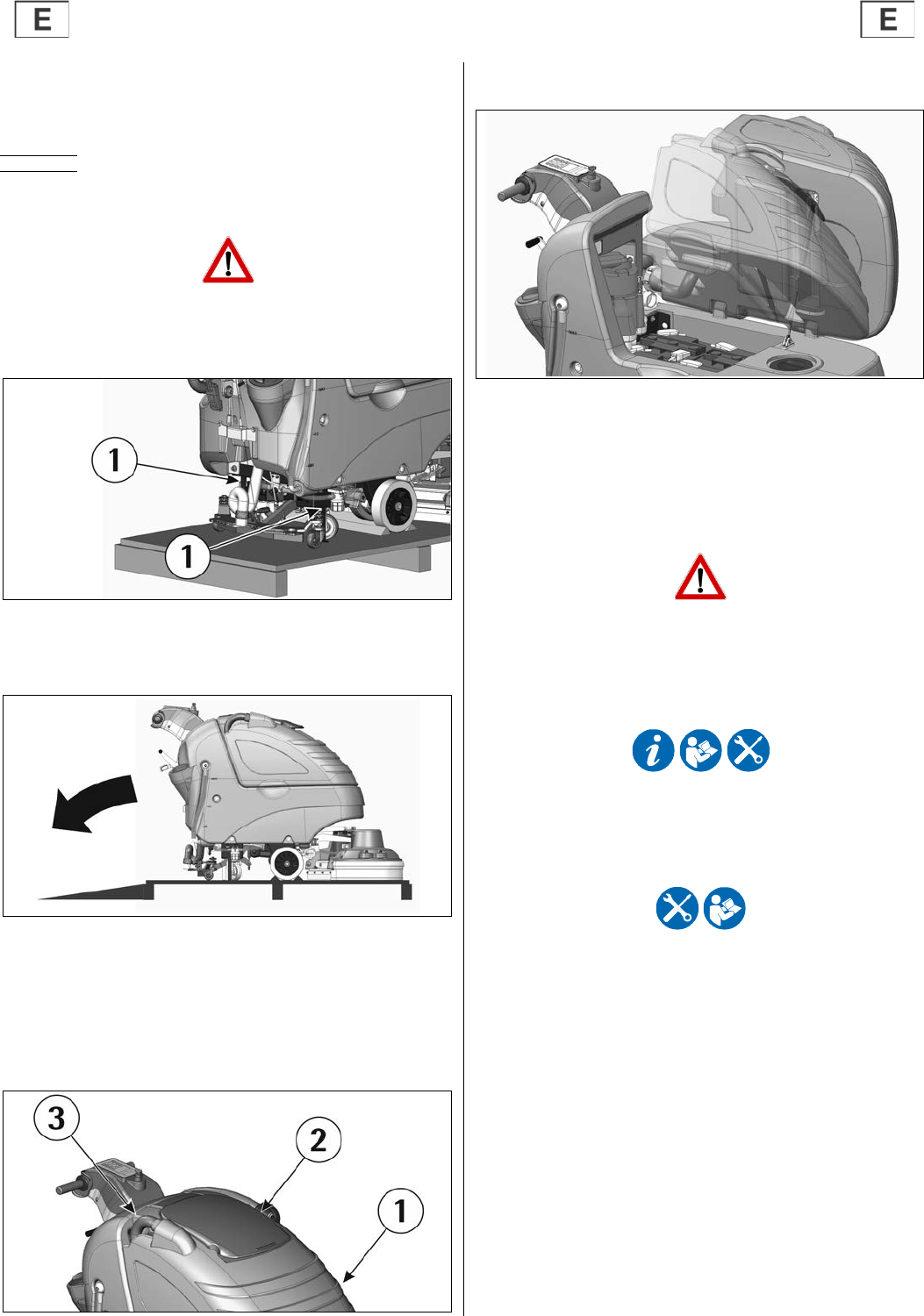 E

E

1

1

3

2

1