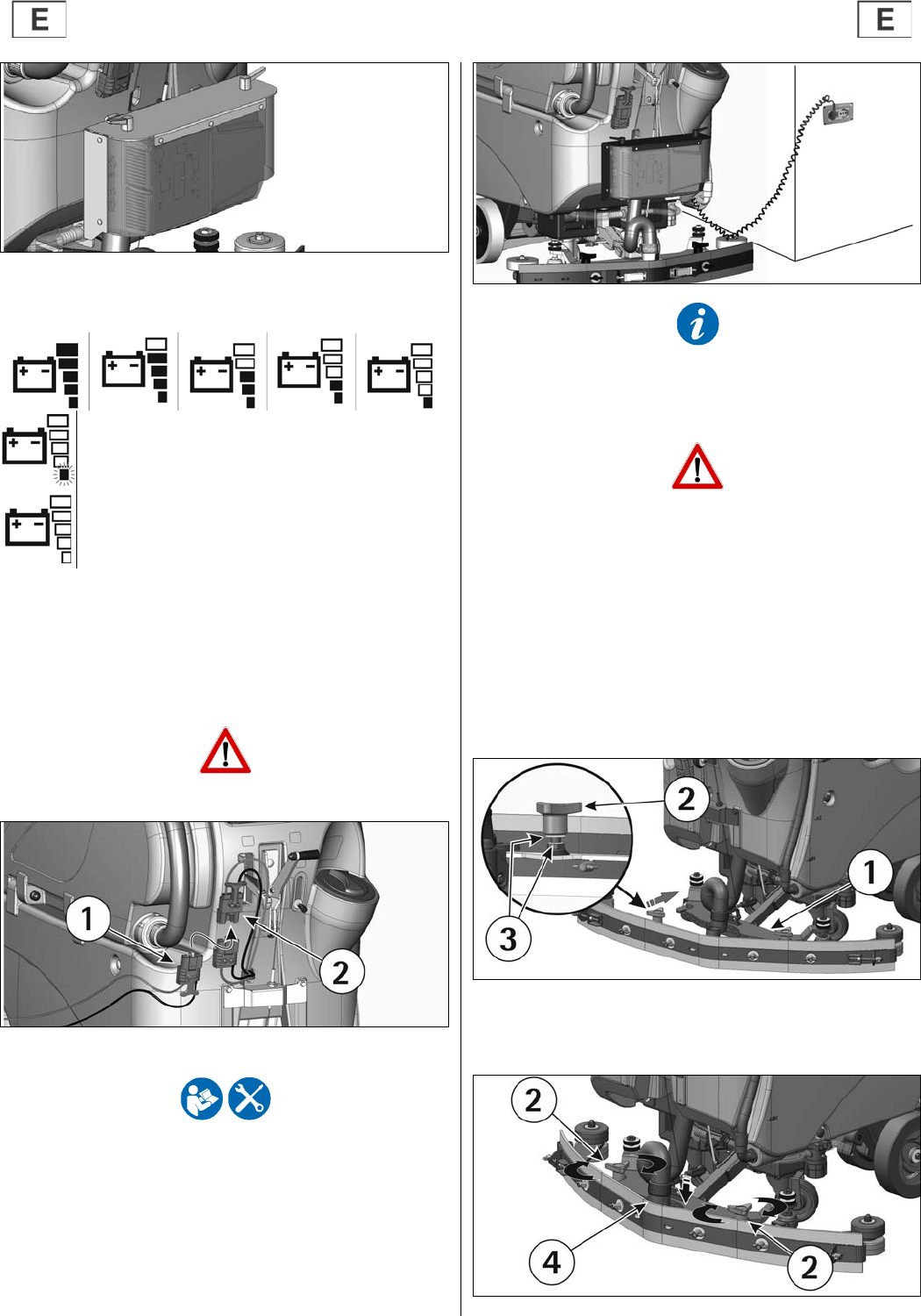 E

E

1

2

2

1

3

2

4

2