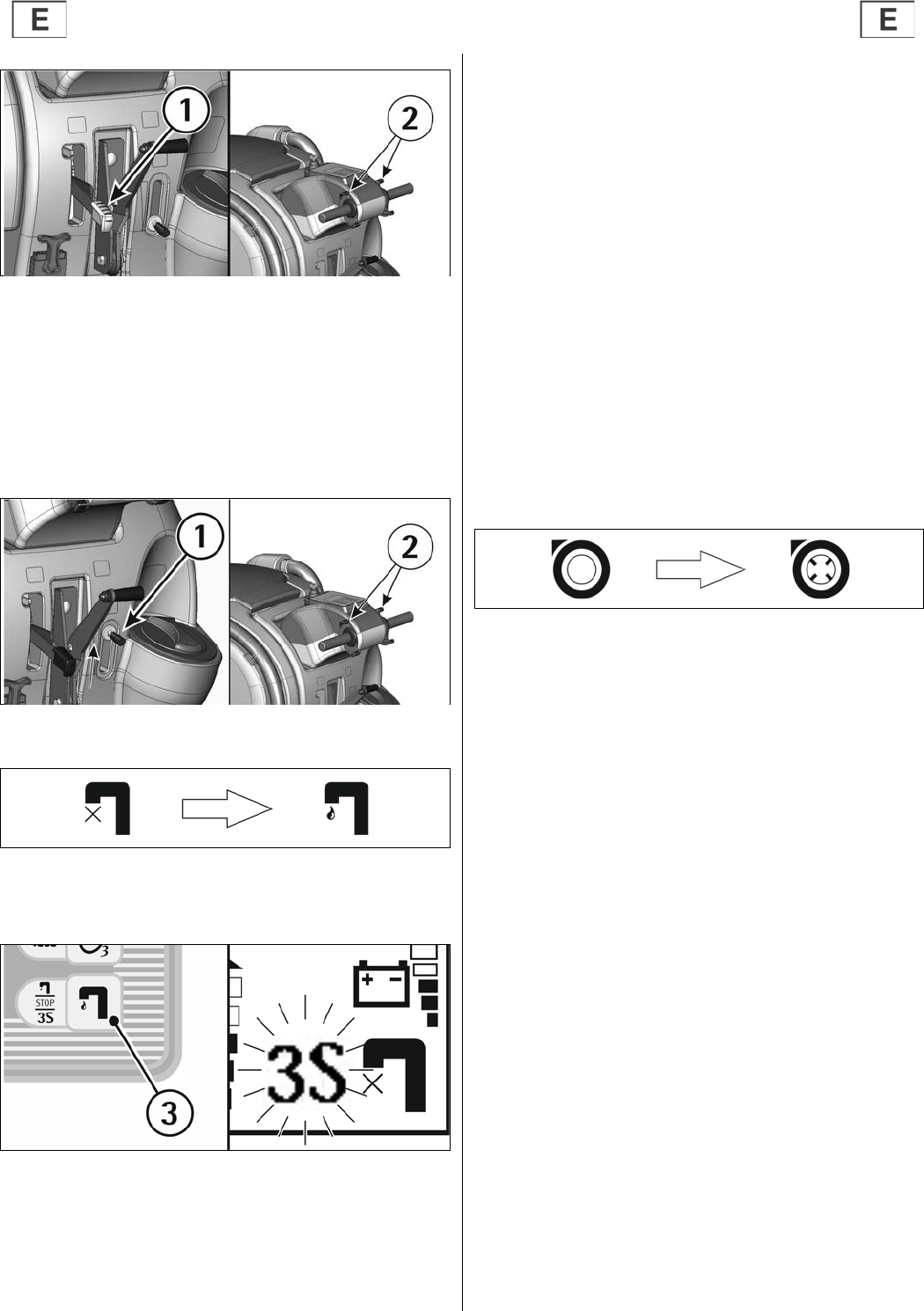 E

E

1

2

1

2

STOP
3S

3

3S