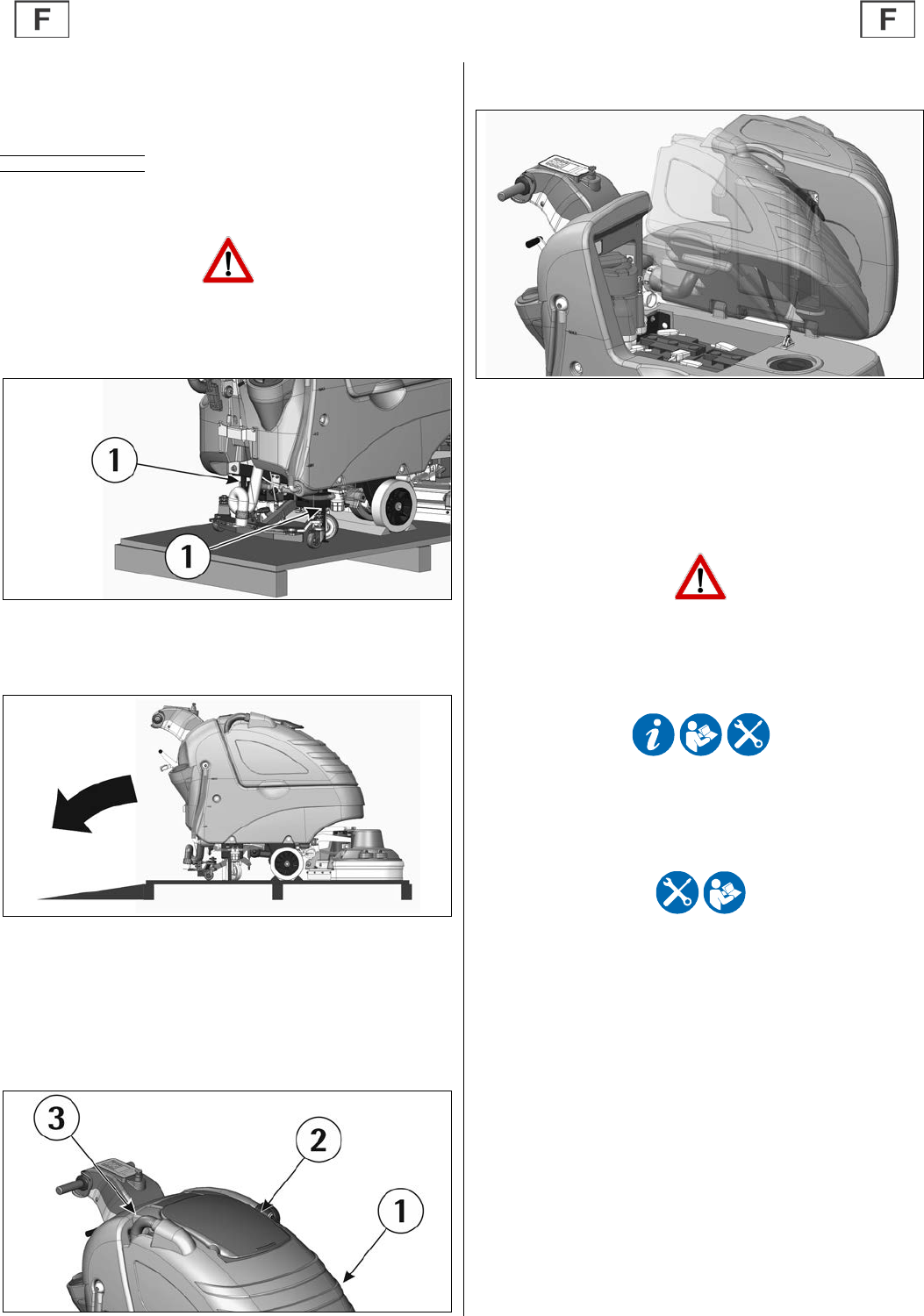 F

F

1

1

3

2

1