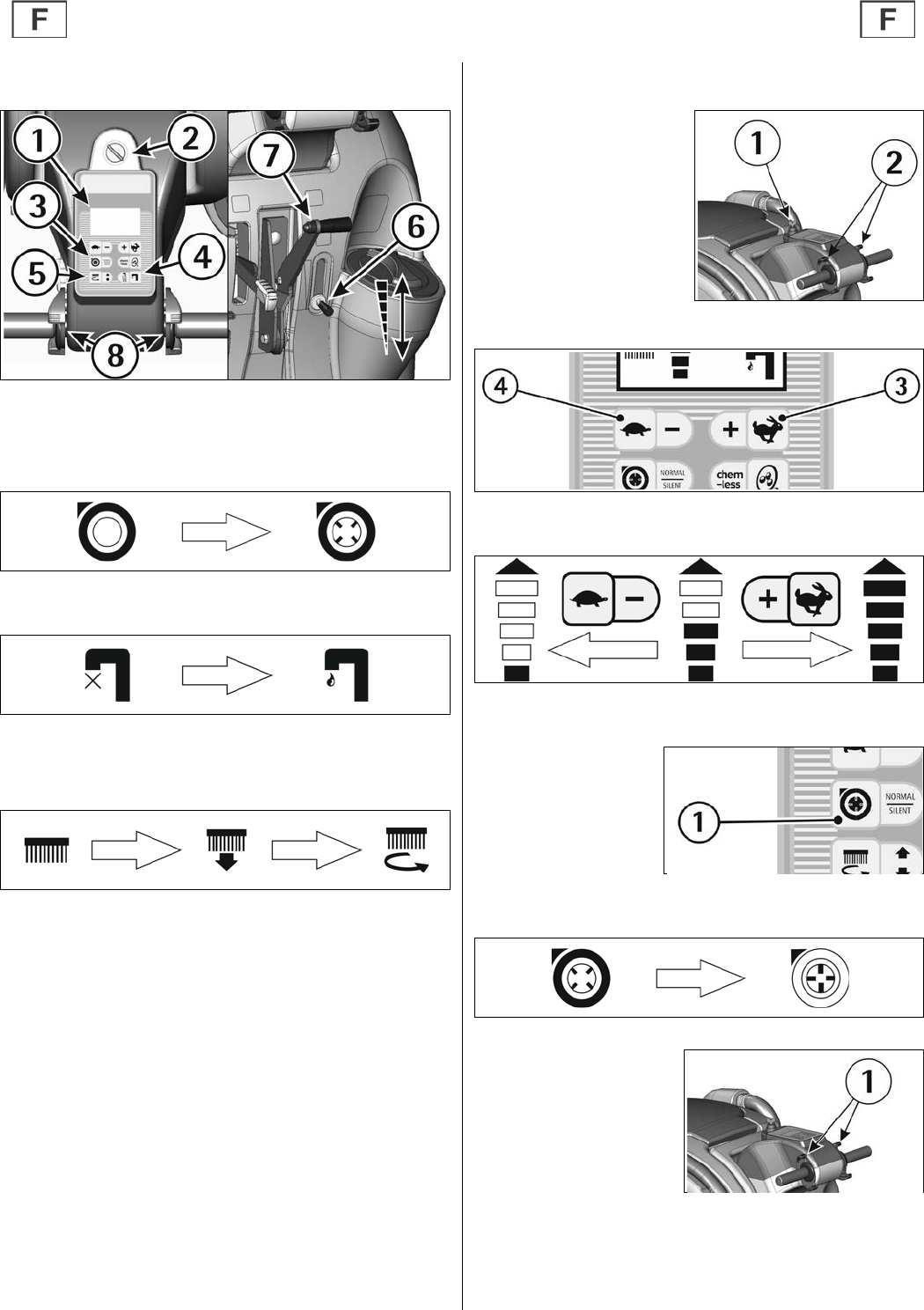 F

F

1
2
3
4
5
6
7
8

1
2

4
3
NORMAL
SILENT
chem
-less

1
NORMAL
SILENT

1