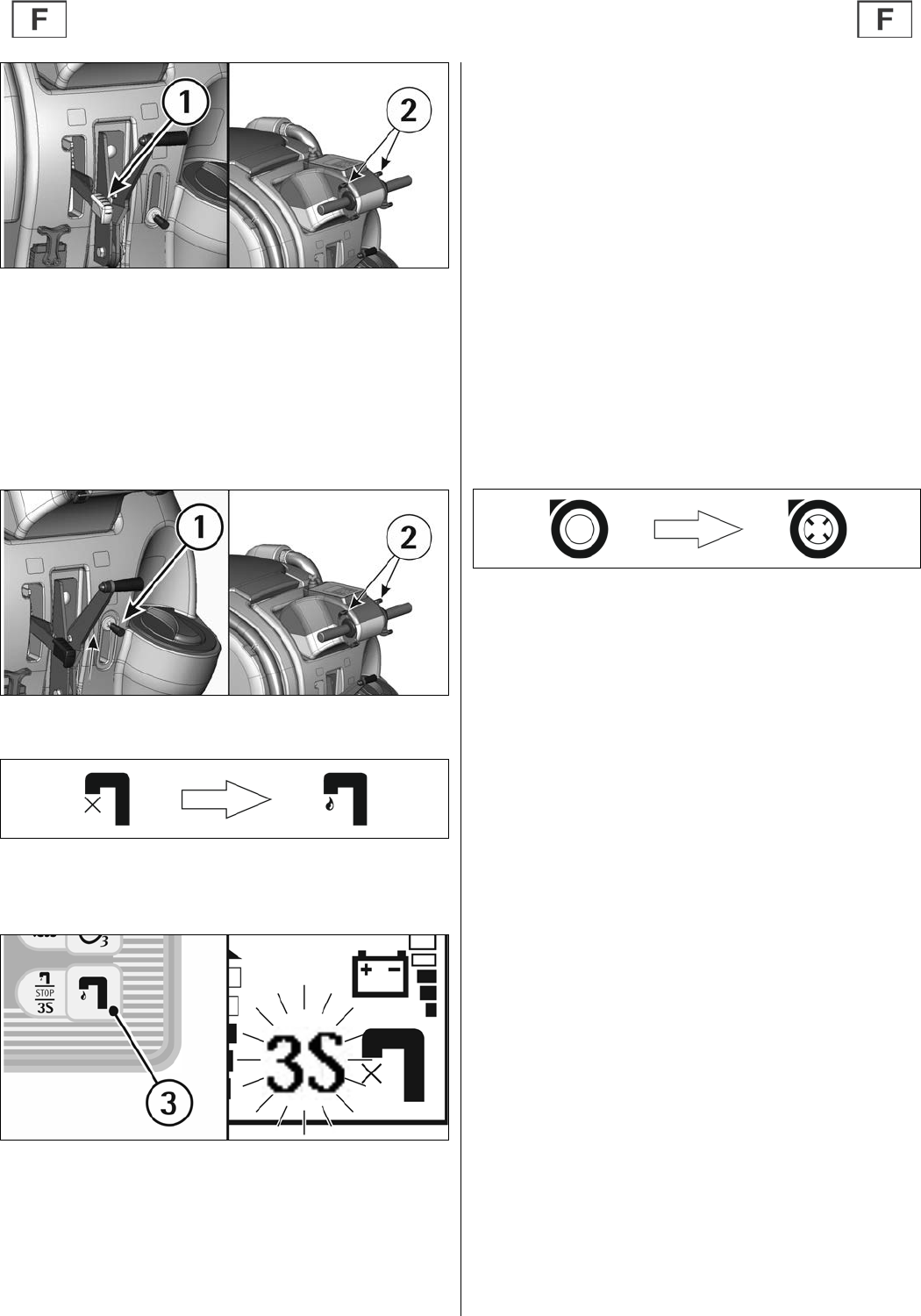 F

F

1

2

1

2

STOP
3S

3

3S