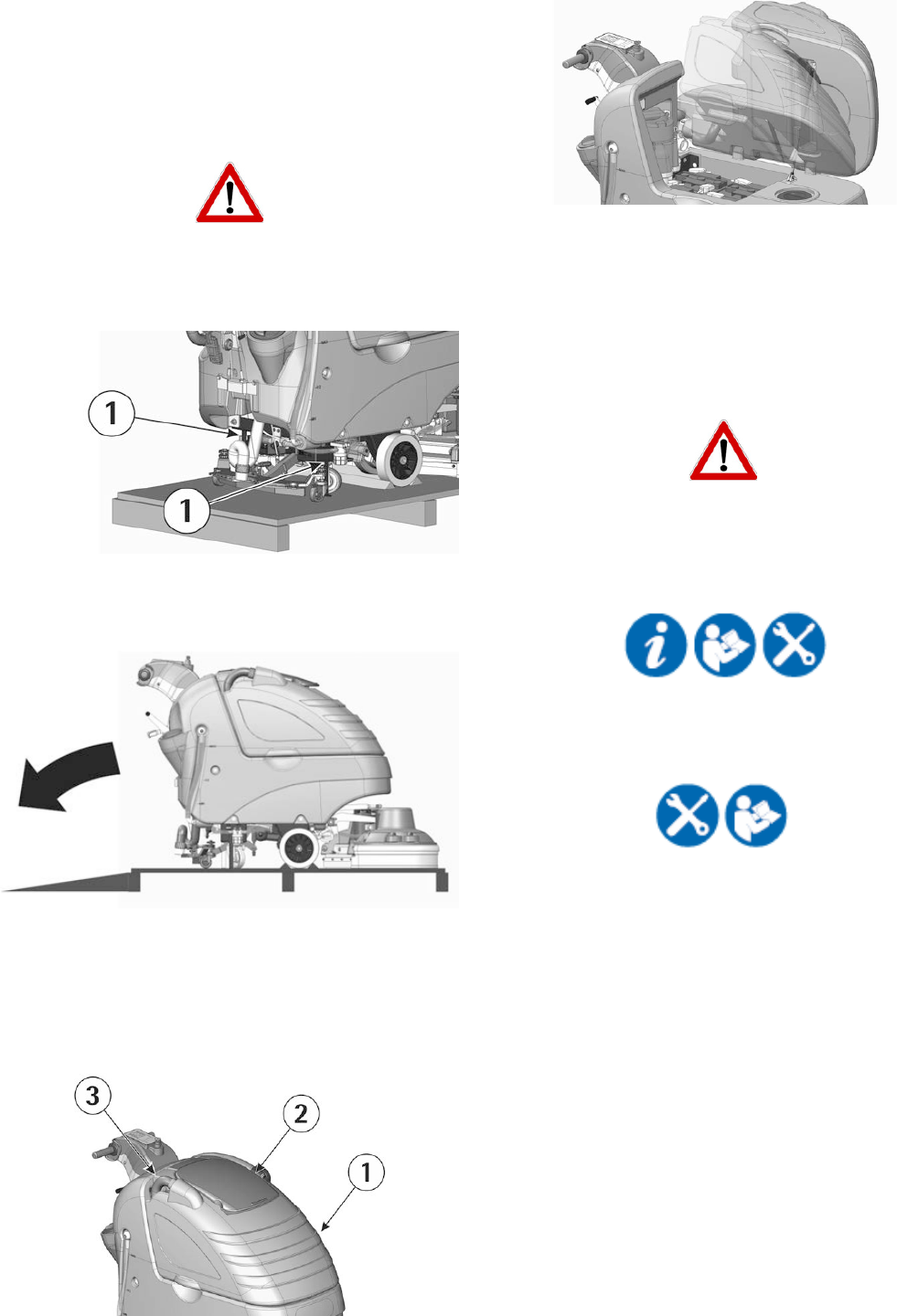 1

1

3

2

1