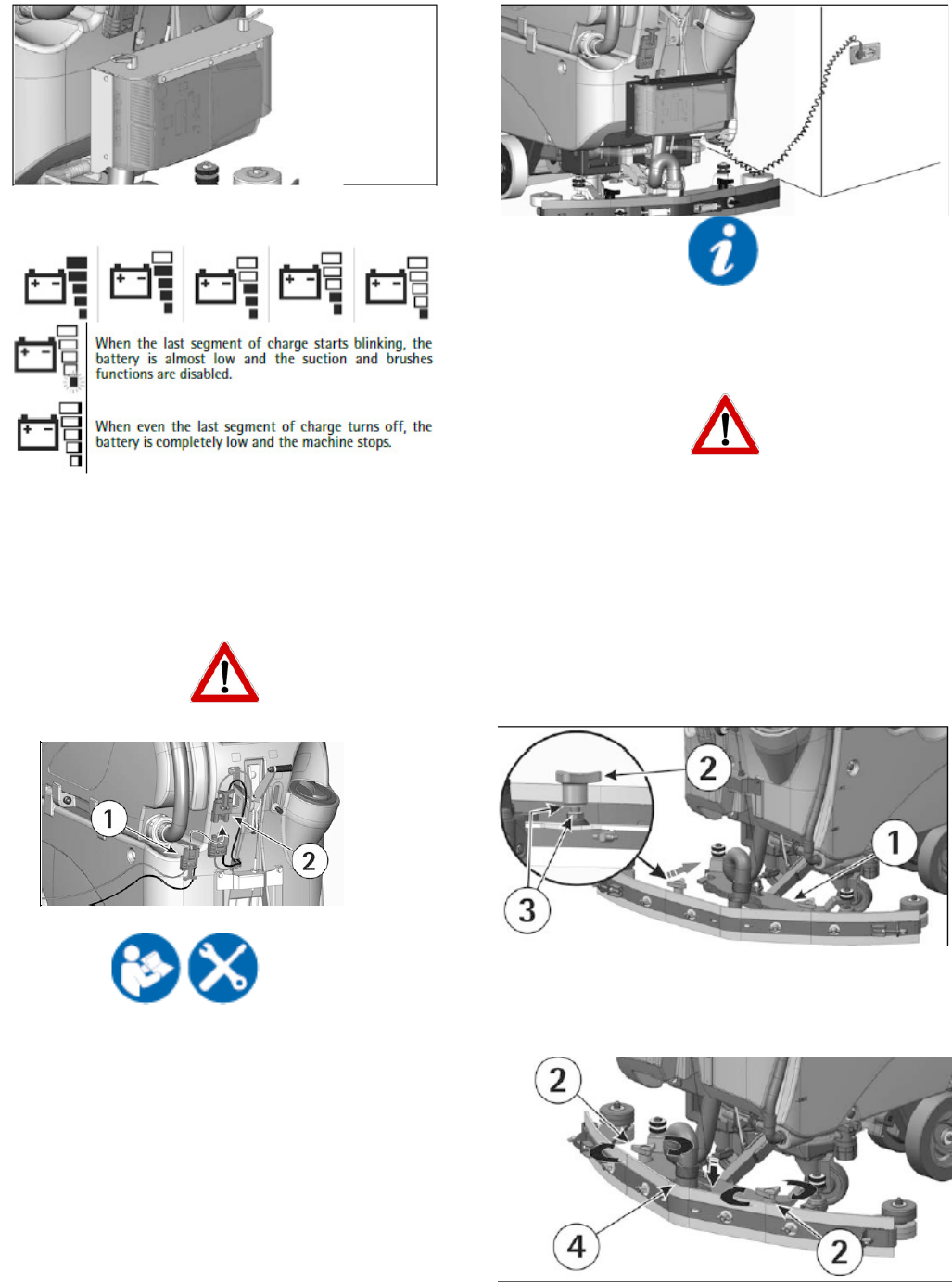 When the last segment of charge starts blinking, the battery is almost low and the suction and brushes functions are disabled.

When even the last segment of charge turns off, the battery is completely low and the machine stops.

1

2

2

1

3

2

4

2