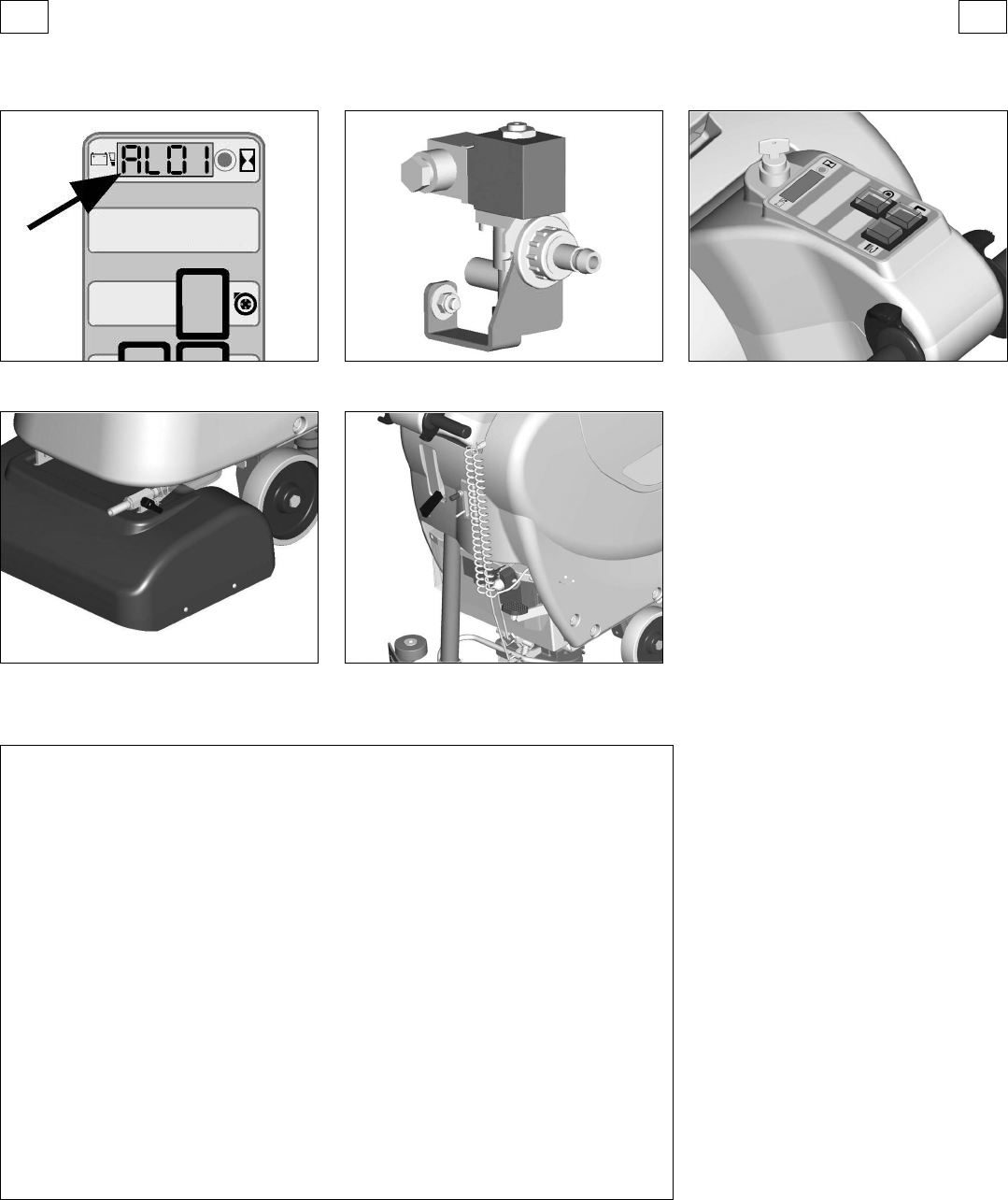 AL01