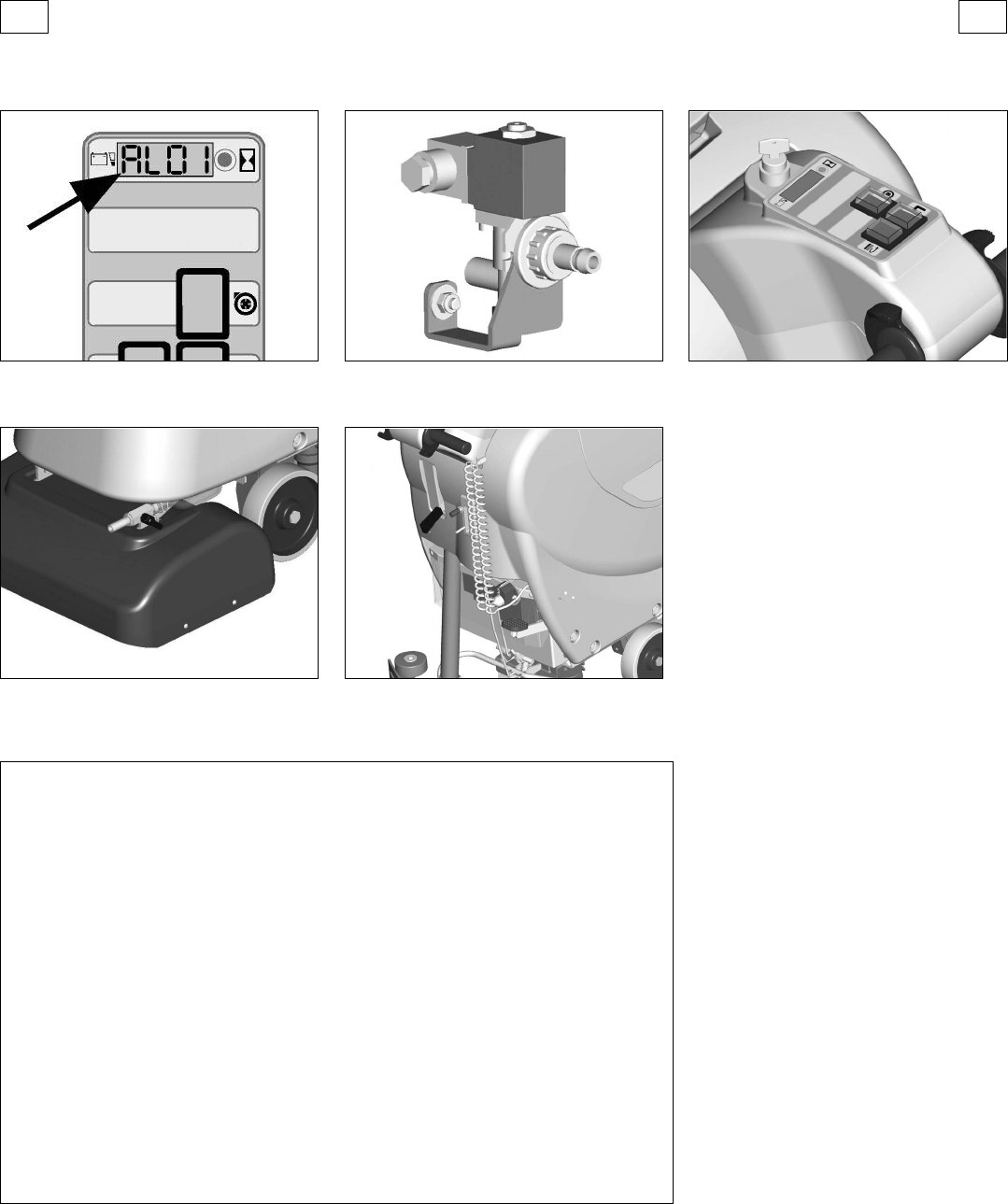 AL01