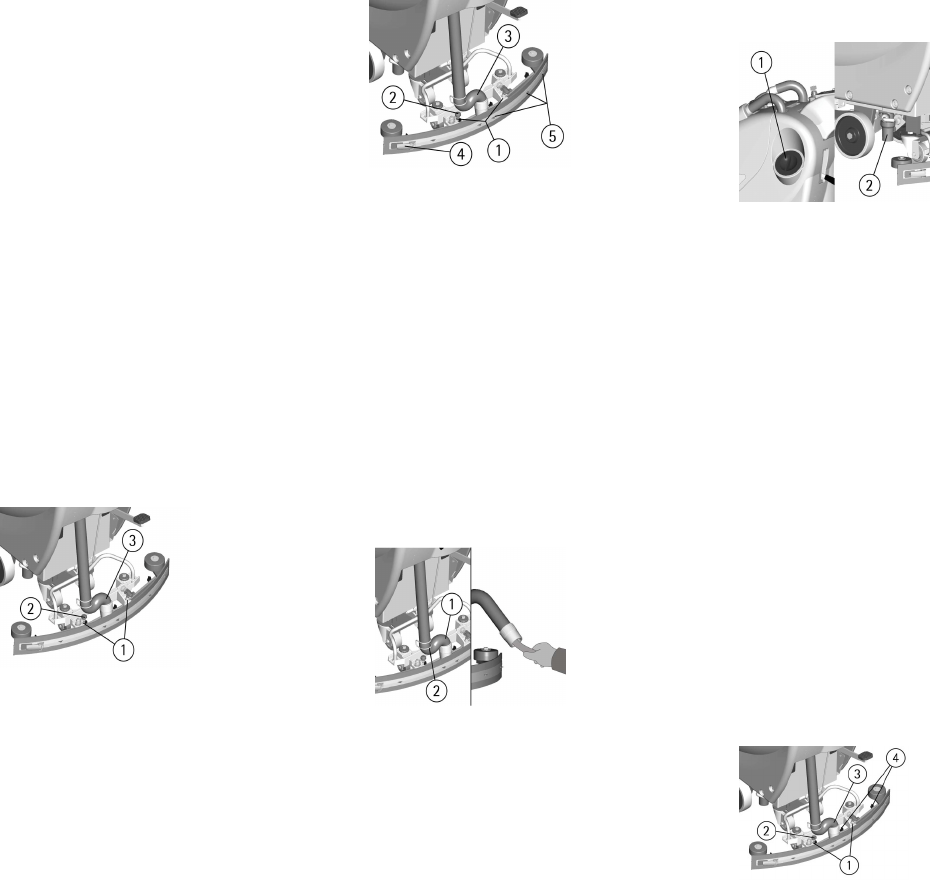 3
2
5
1
4

1
2

3
2
1

1
2

4
3
2
1