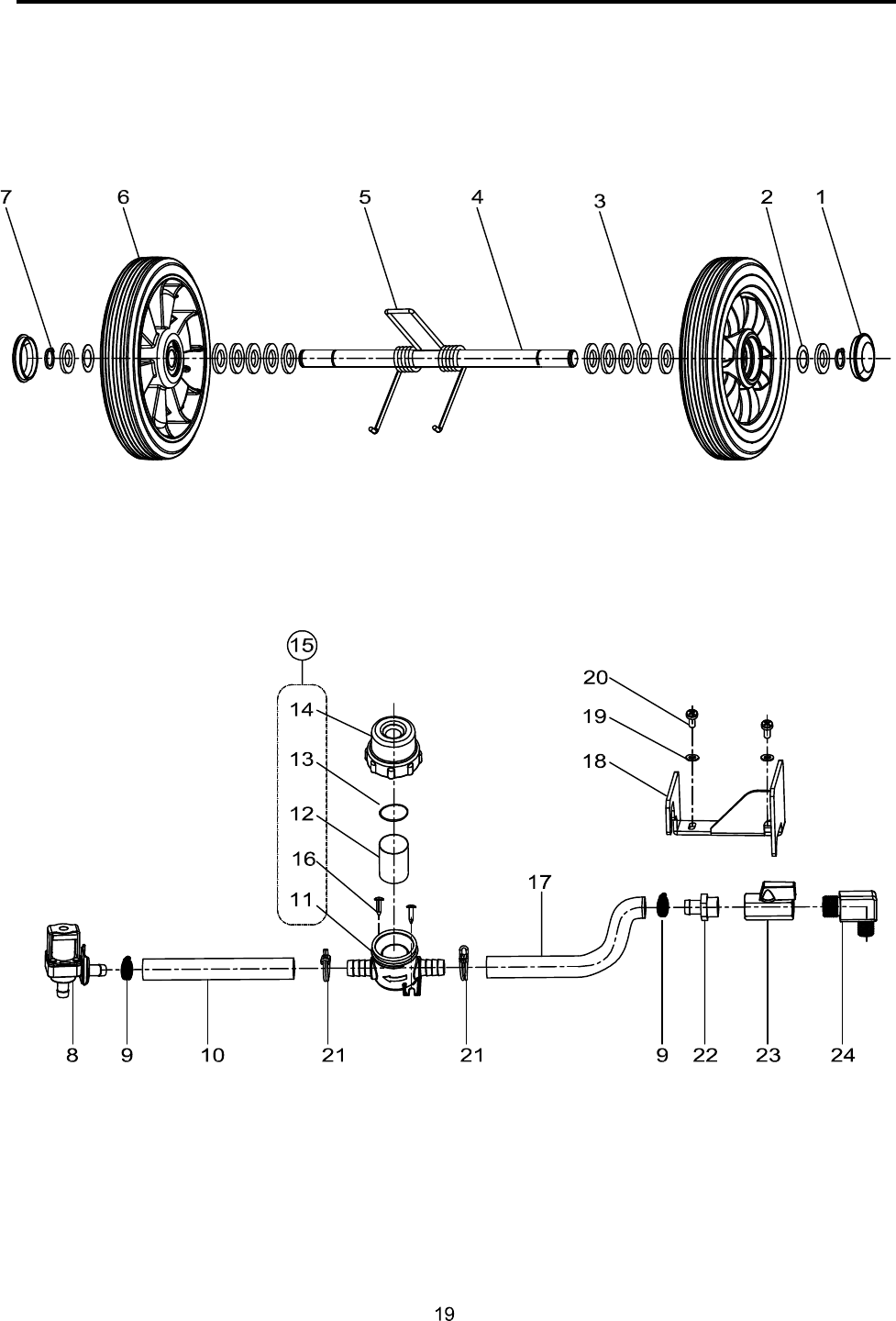 7 6 5 4 3 2 1

15
14
13
12
16
11
20
19
18
17

8 9 10 21 21 9 22 23 24

19