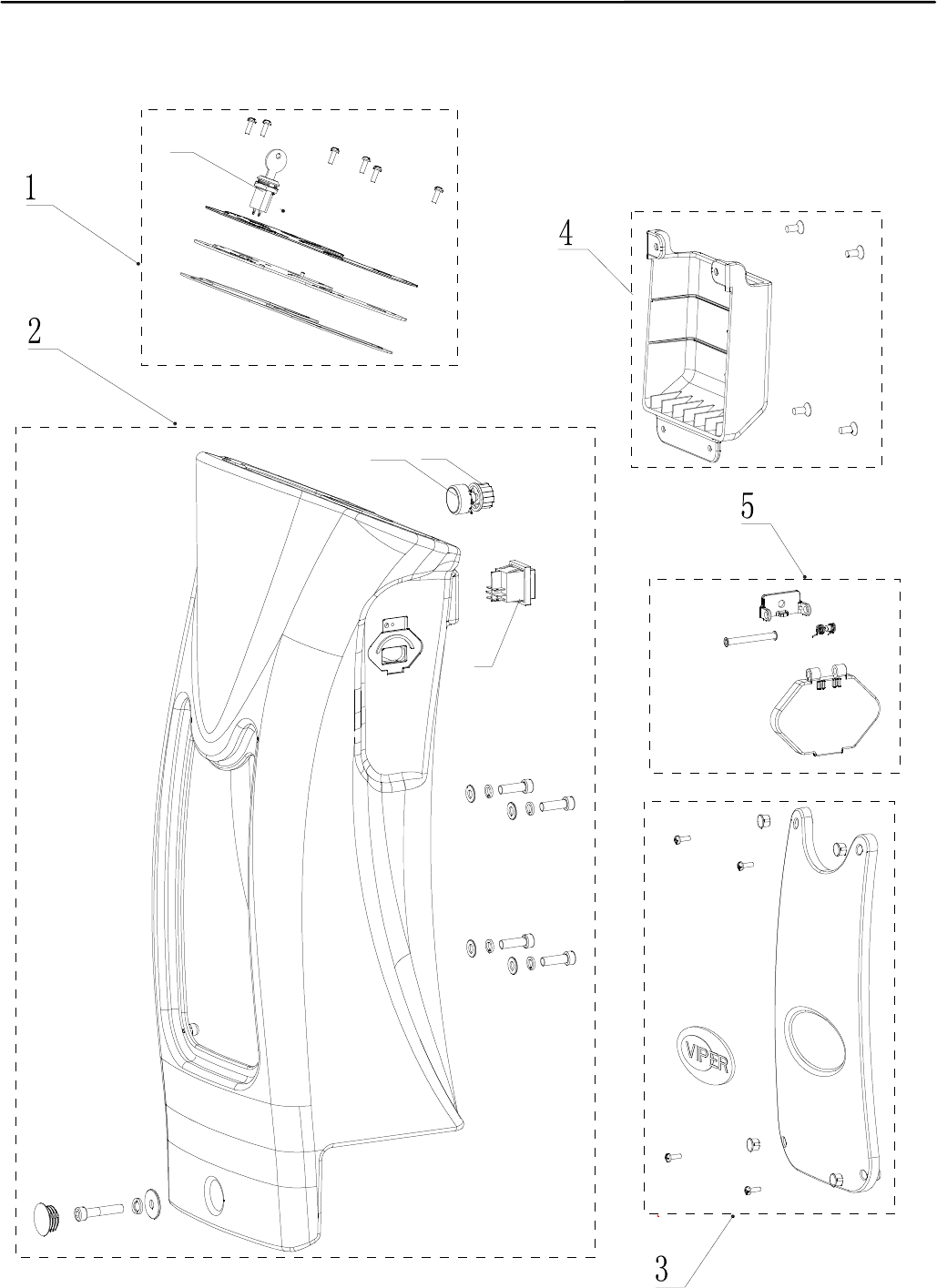 1

2

4

5

VIPER

3