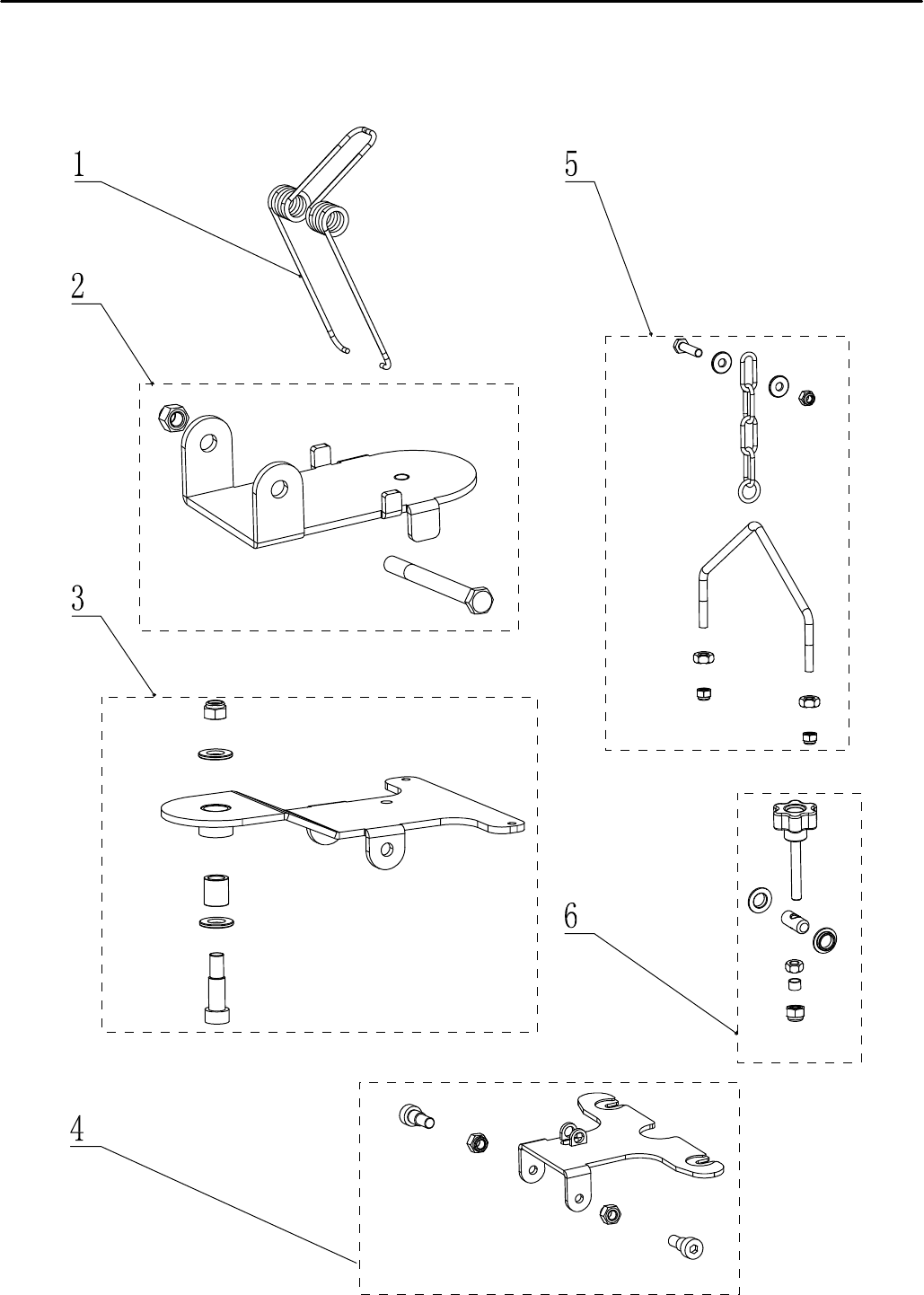 1
2
3
4
5
6