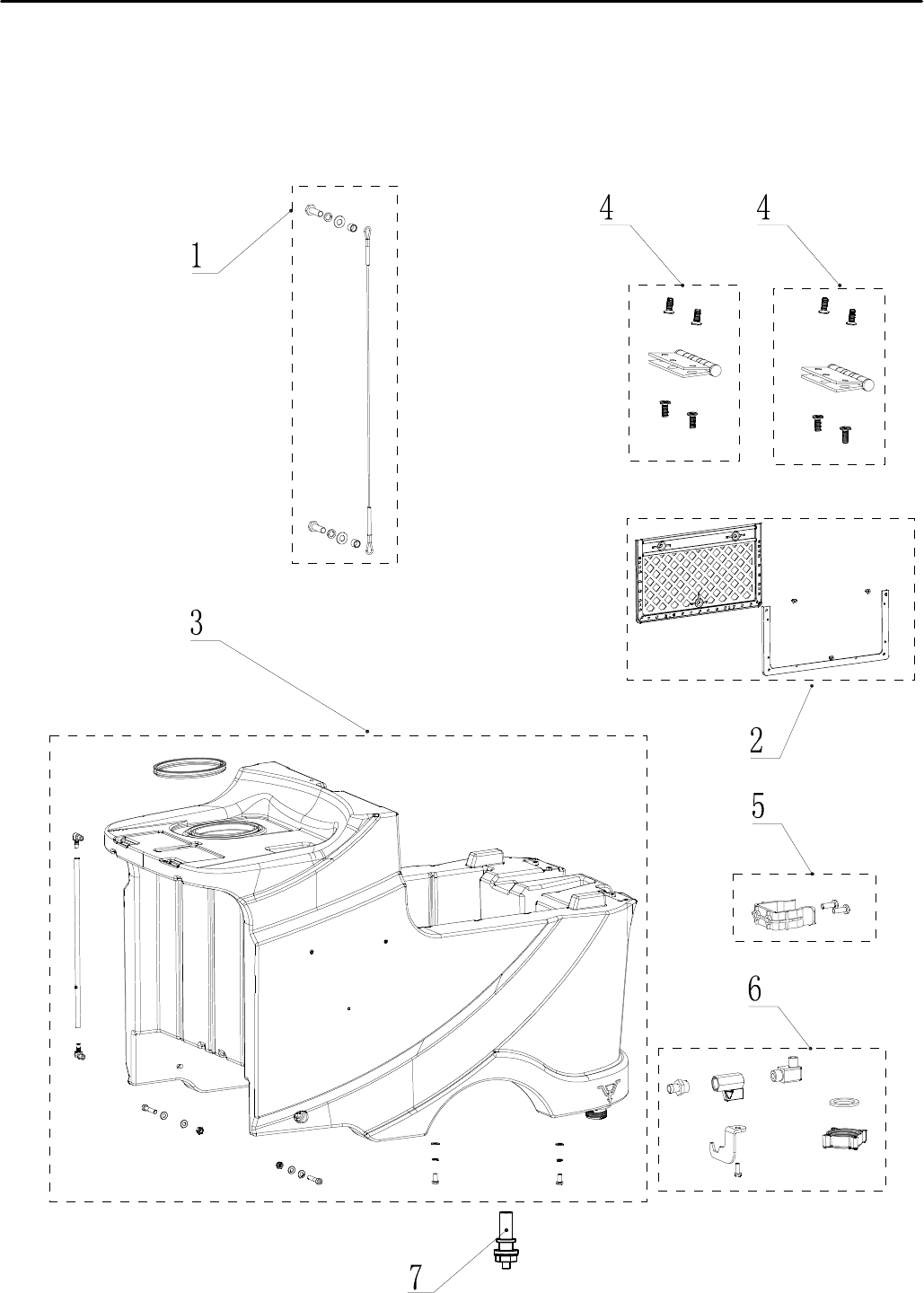 1

4

4

3

2

5

6

7