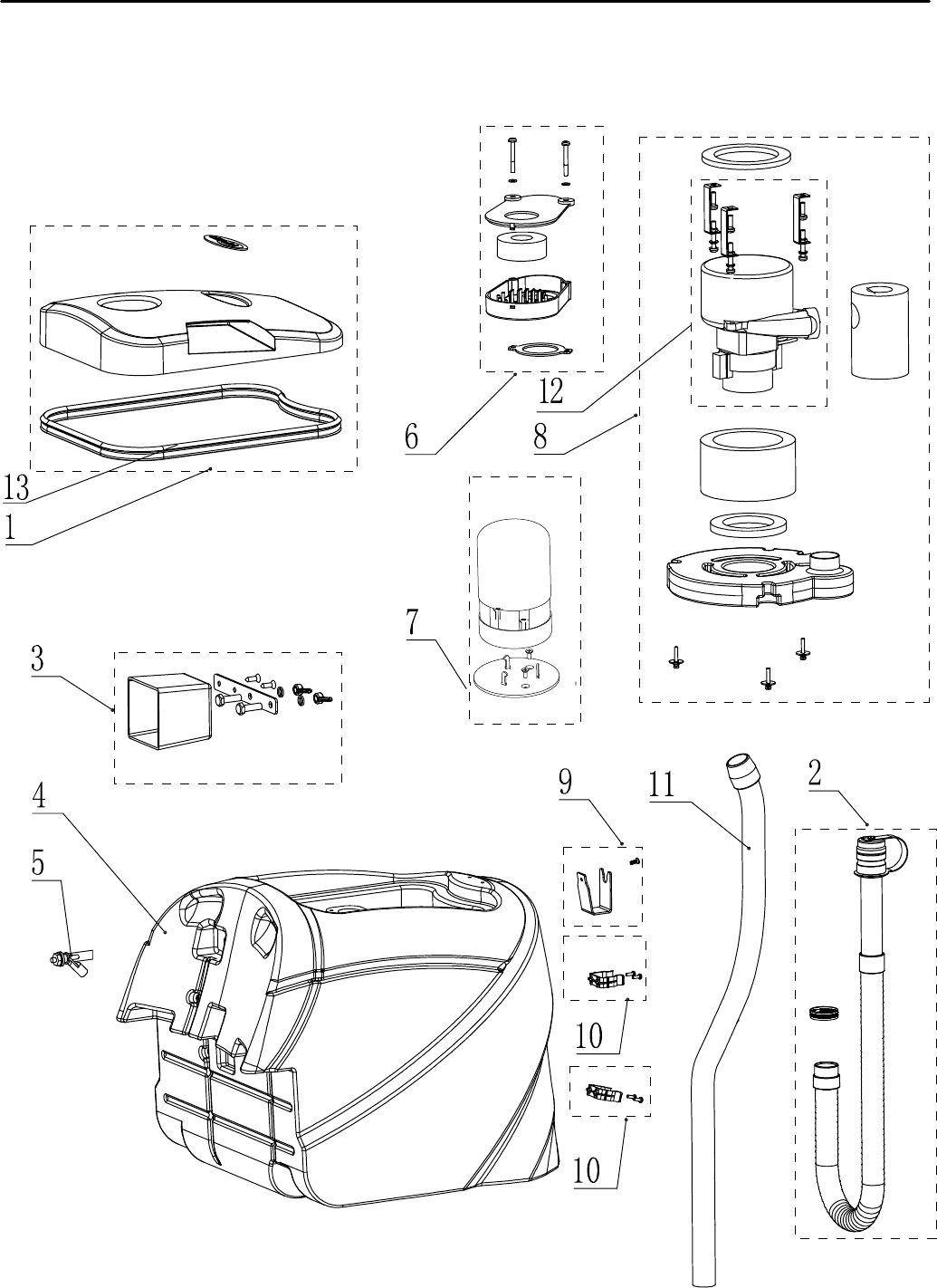 12
6
8
13
1
7
3
4
5
9
11
2
10
10