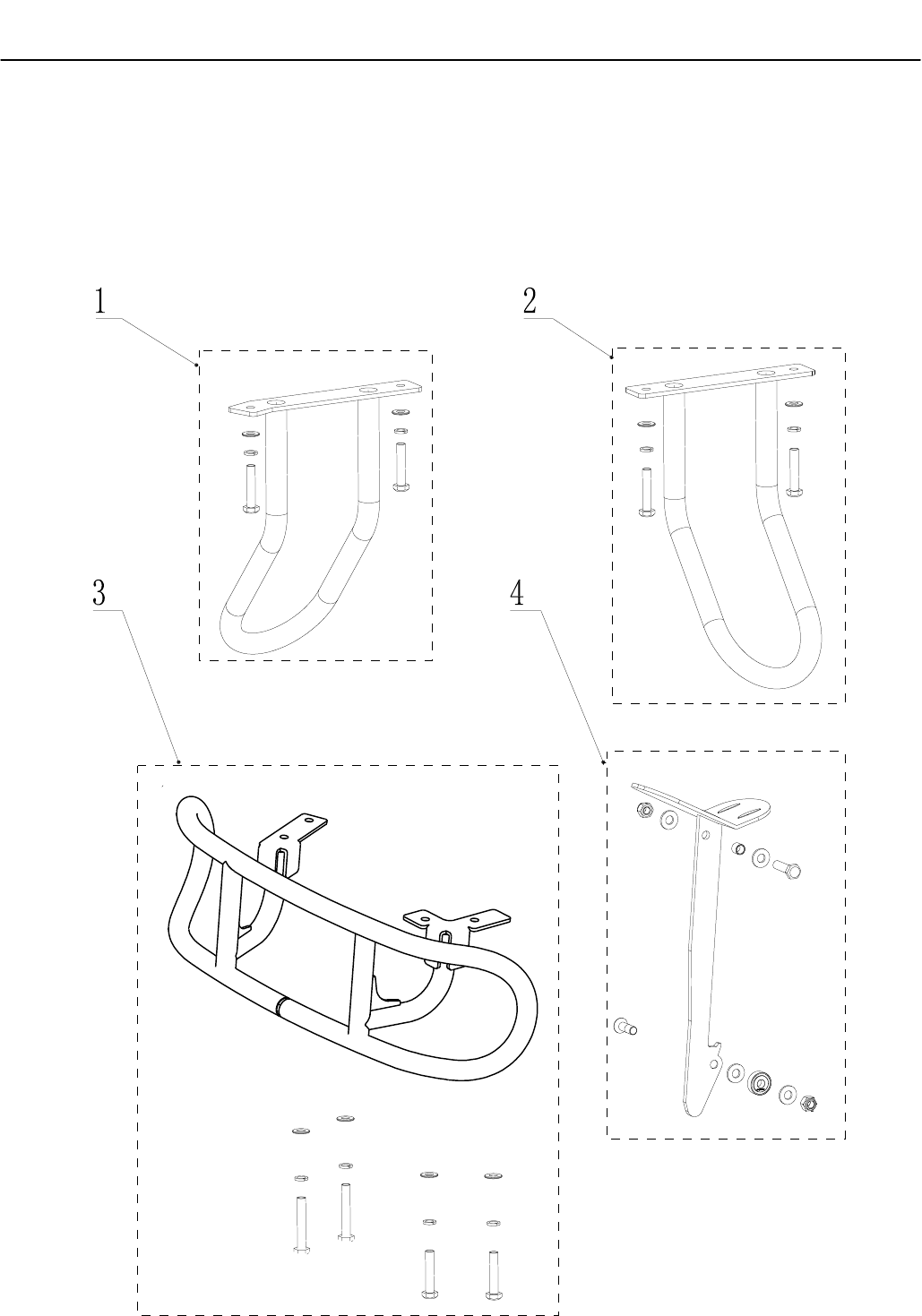 1

2

3

4