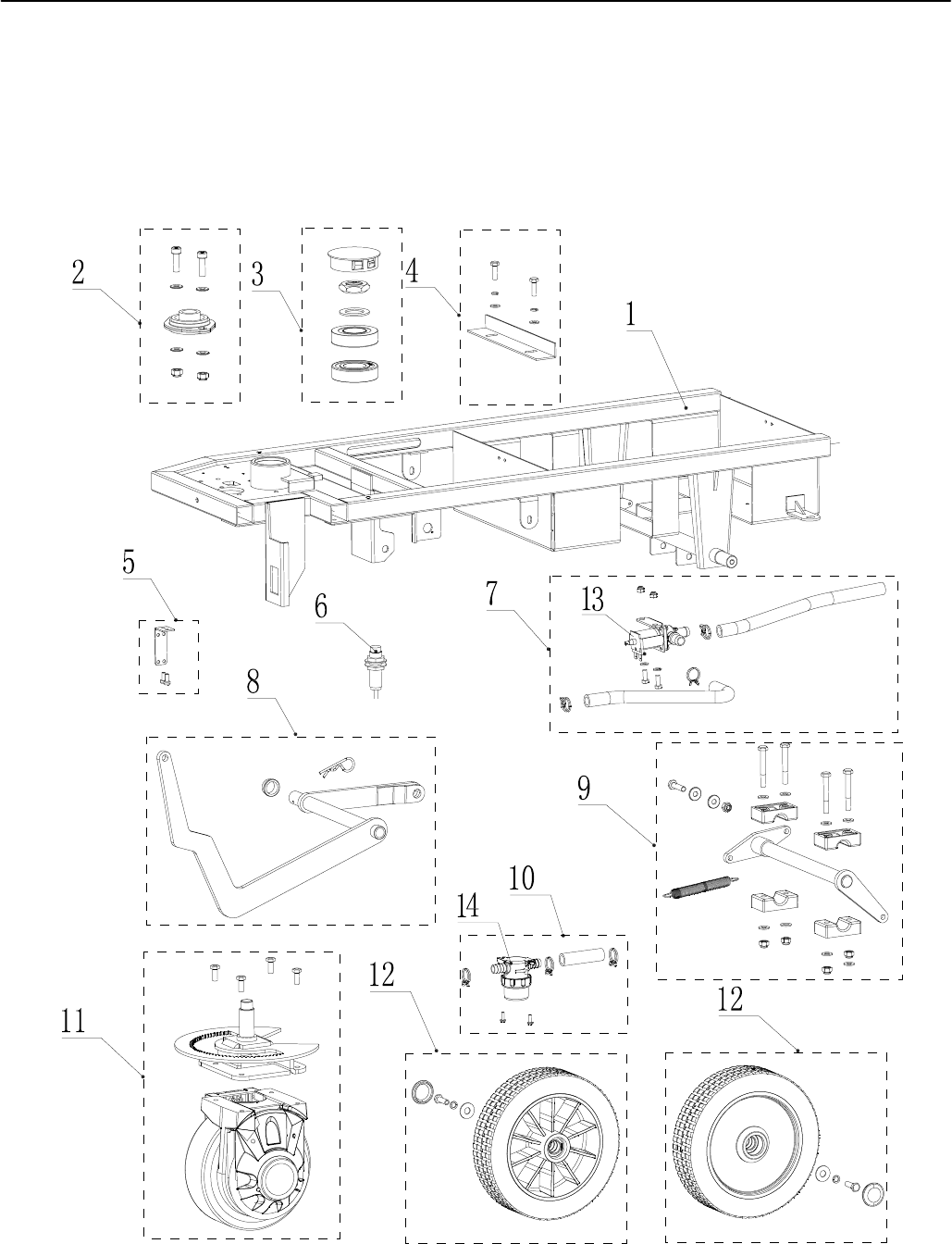 2
3
4
1
5
6
7
13
8
9
10
14
11
12
12