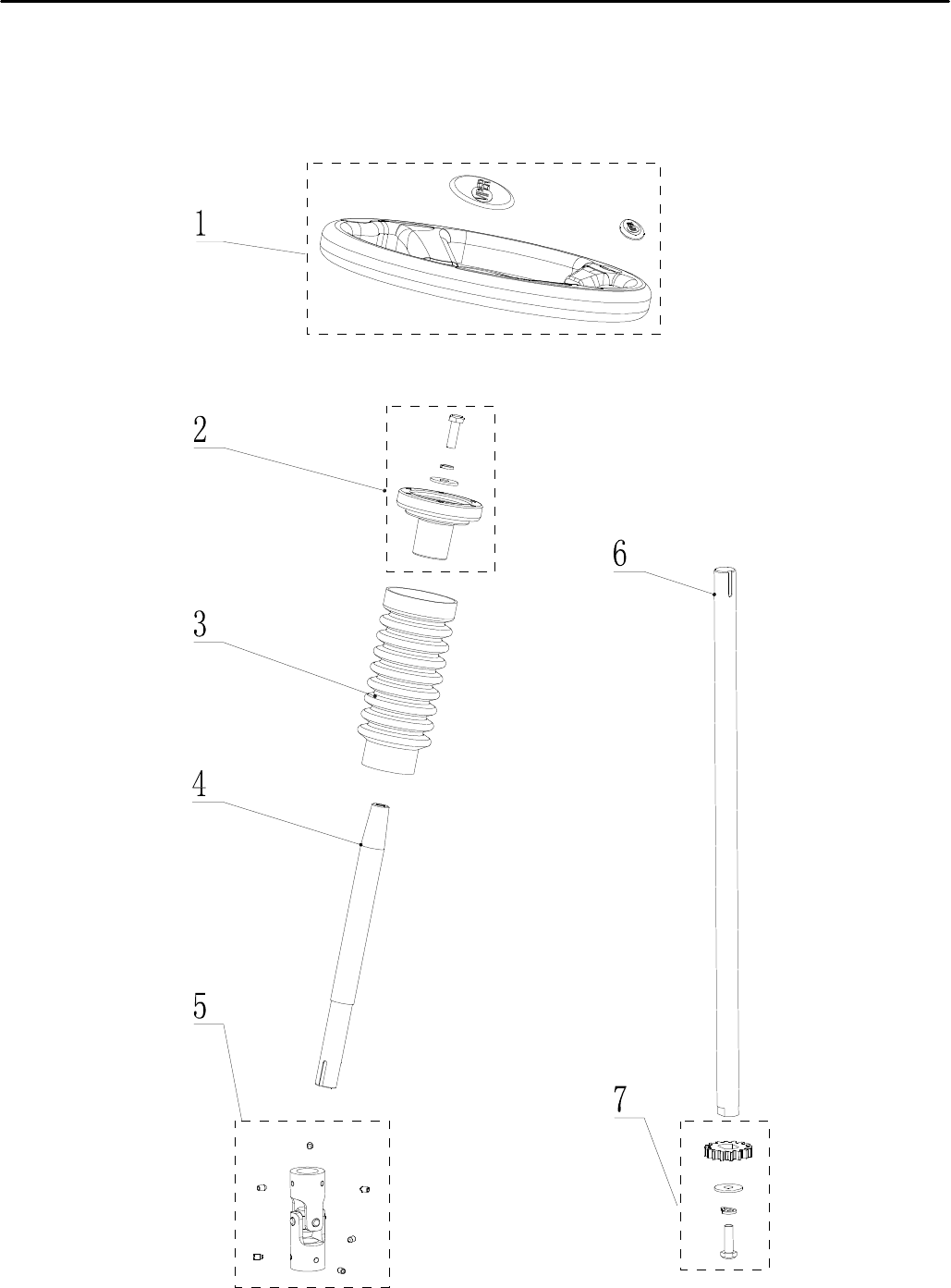 1

2

3

4

5

6

7