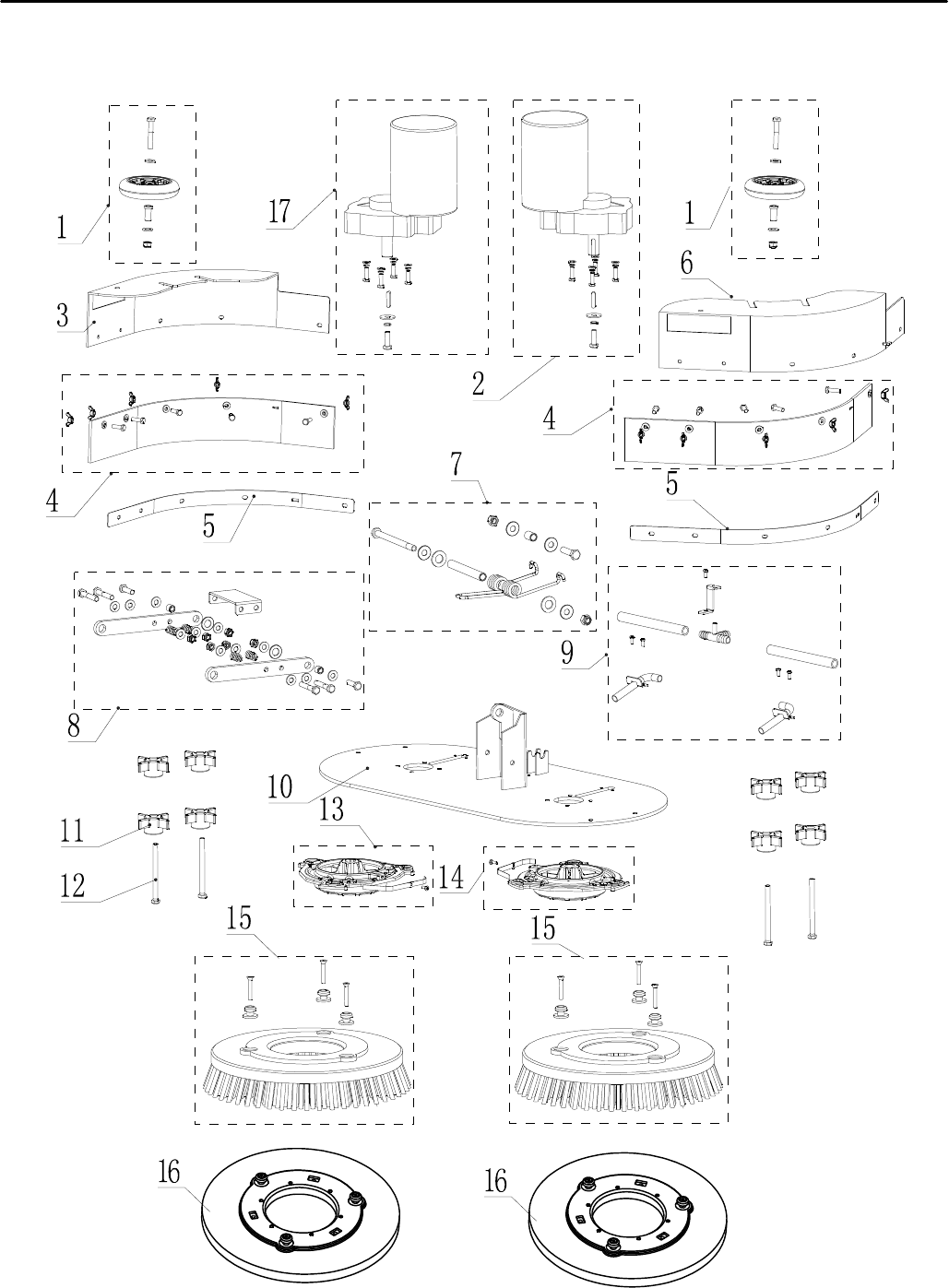 1
17
1
6
3
2
4
4
7
5
5
9
8
10
13
11
14
12
15
15
16
16